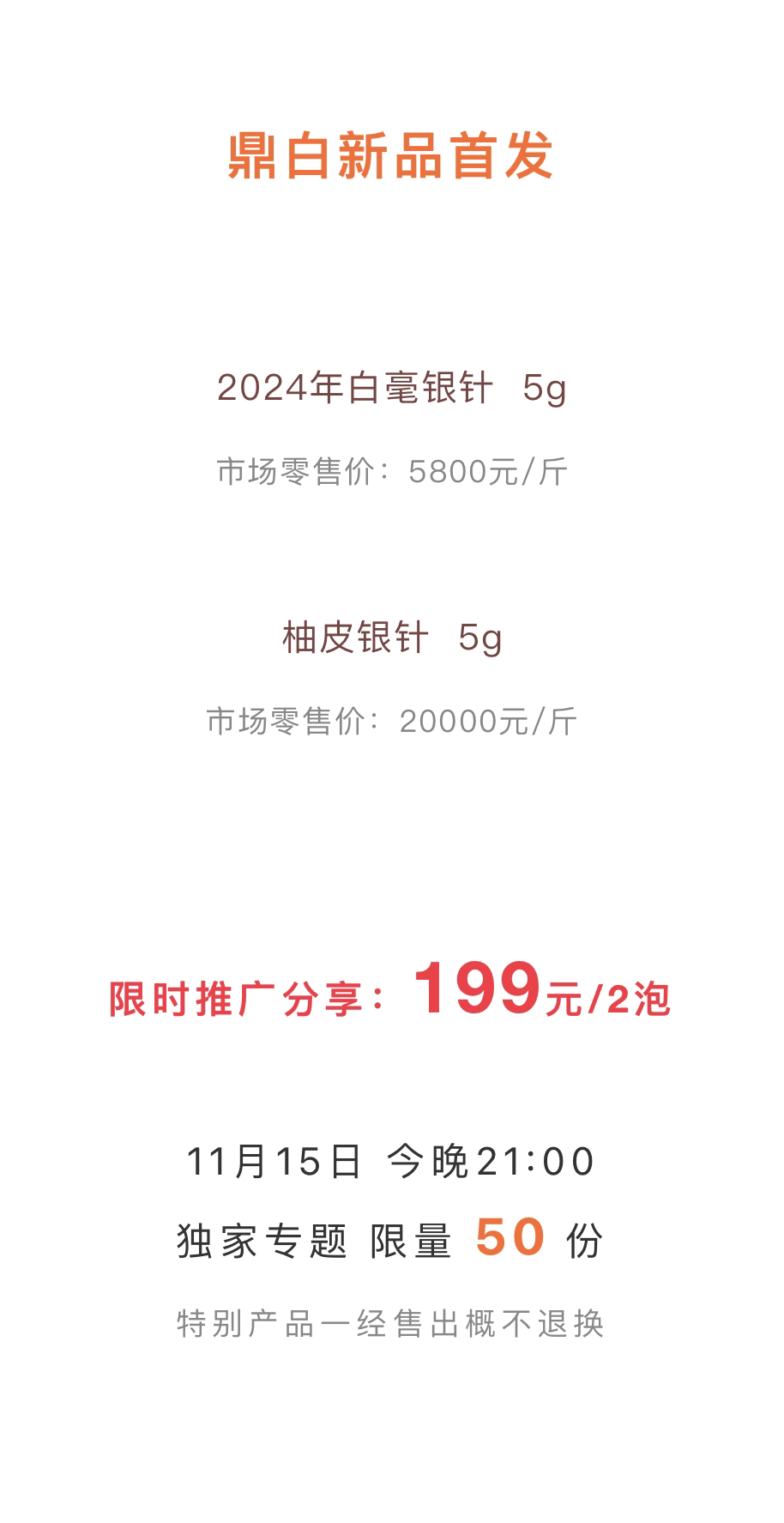 鼎白新品首发

2024年白毫银针 5g

市场零售价：5800元/斤

柚皮银针 5g

市场零售价：20000元/斤

限时推广分享：199元/2泡

11月15日 今晚21:00

独家专题 限量 50 份

特别产品一经售出概不退换