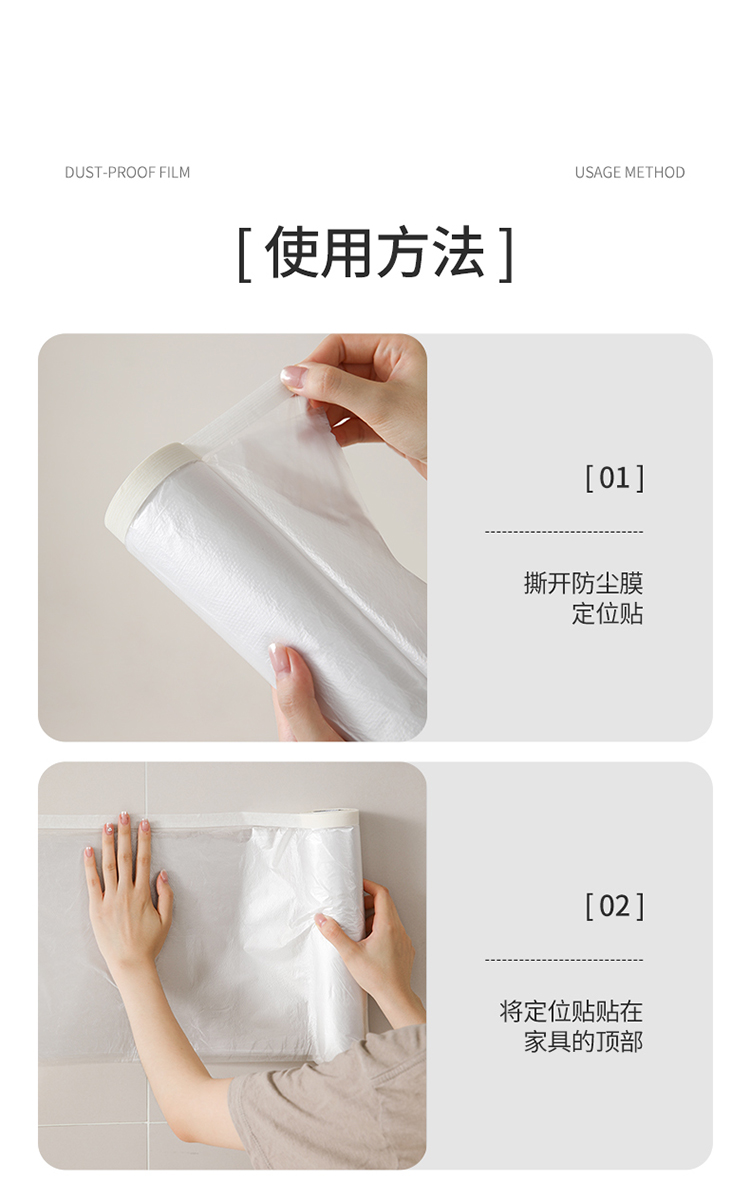 DUST-PROOF FILM

USAGE METHOD

[ 使用方法 ]

[ 01 ]

撕开防尘膜
定位贴

[ 02 ]

将定位贴贴在
家具的顶部