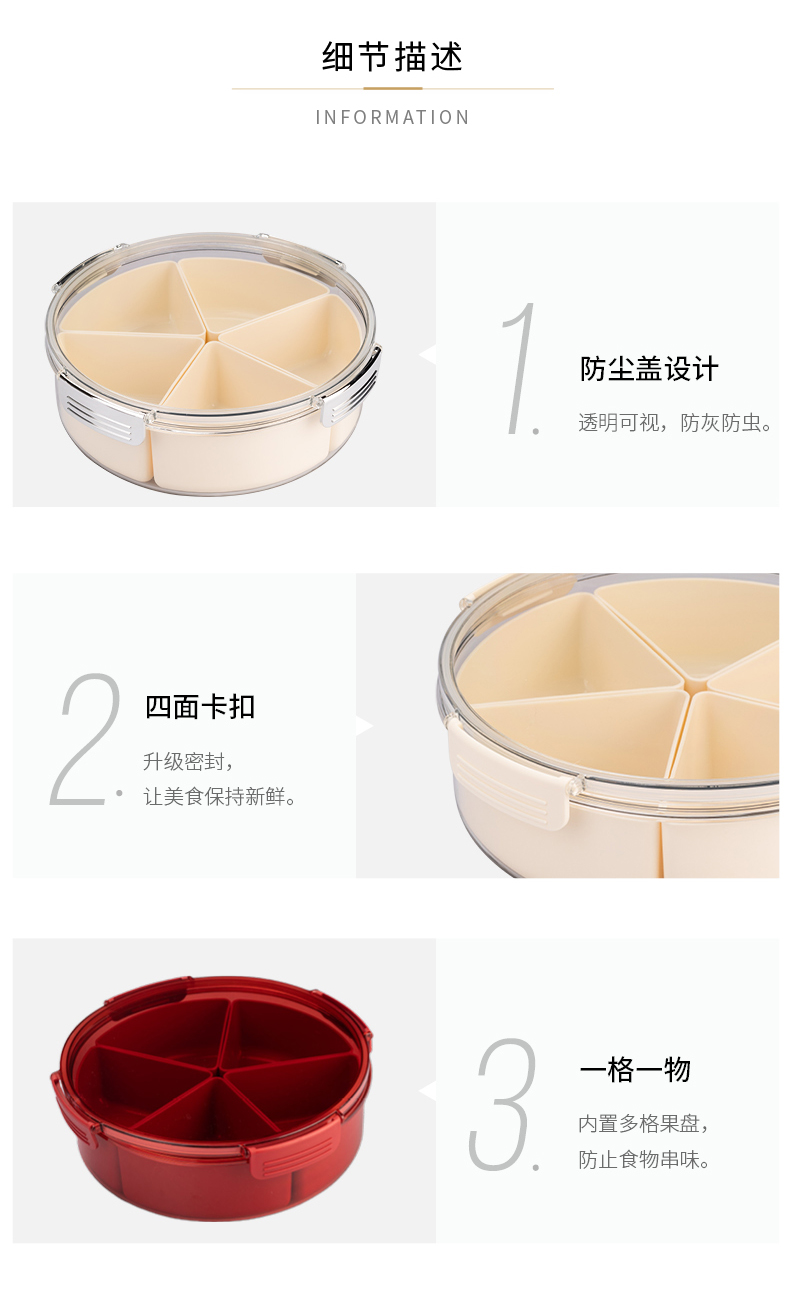 细节描述

INFORMATION

1.

防尘盖设计

透明可视，防灰防虫。

2.

四面卡扣

升级密封，
让美食保持新鲜。

3.

一格一物

内置多格果盘，
防止食物串味。