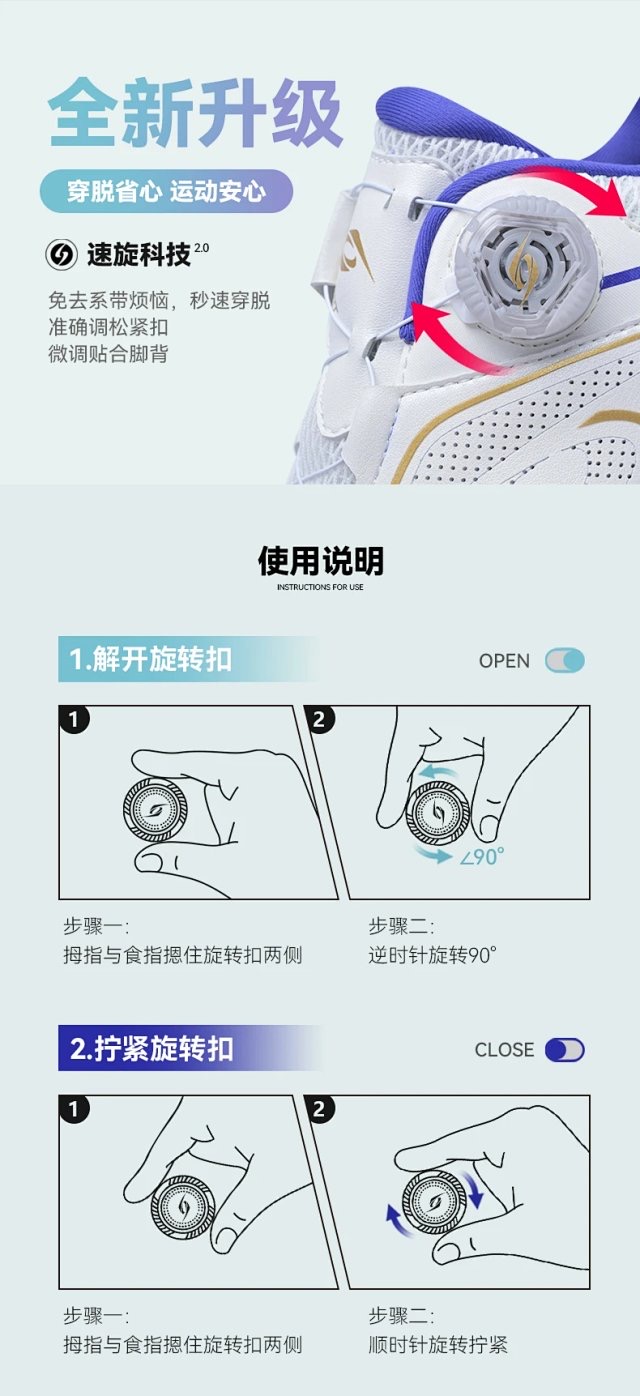 全新升级

穿脱省心 运动安心

速旋科技 2.0

免去系带烦恼，秒速穿脱
准确调松紧扣
微调贴合脚背

使用说明
INSTRUCTIONS FOR USE

1.解开旋转扣

OPEN

1

2

∠90°

步骤一:
拇指与食指摁住旋转扣两侧

步骤二:
逆时针旋转90°

2.拧紧旋转扣

CLOSE

1

2

步骤一:
拇指与食指摁住旋转扣两侧

步骤二:
顺时针旋转拧紧