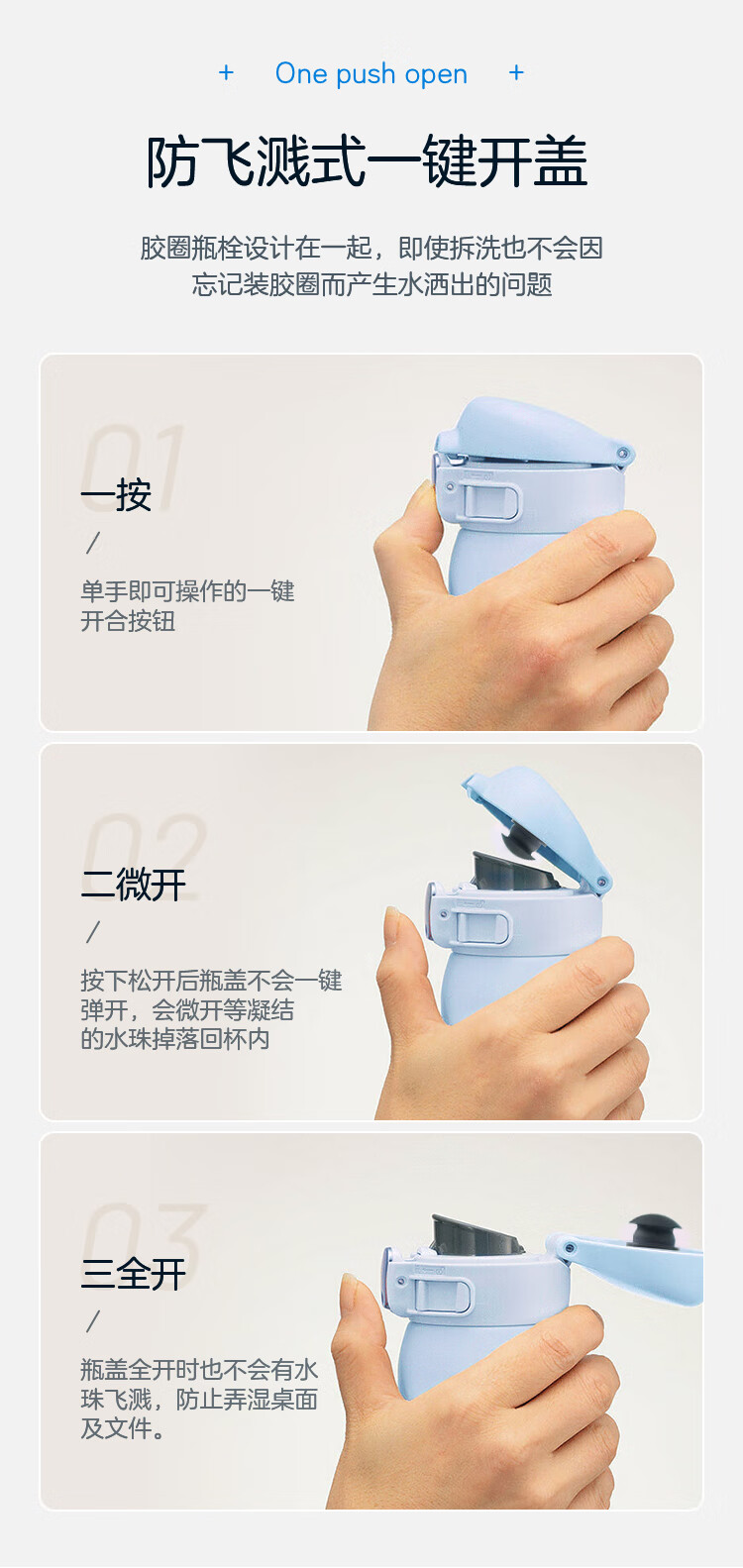 + One push open +

防飞溅式一键开盖

胶圈瓶栓设计在一起，即使拆洗也不会因忘记装胶圈而产生水洒出的问题

01

一按

/

单手即可操作的一键开合按钮

02

二微开

/

按下松开后瓶盖不会一键弹开，会微开等凝结的水珠掉落回杯内

03

三全开

/

瓶盖全开时也不会有水珠飞溅，防止弄湿桌面及文件。