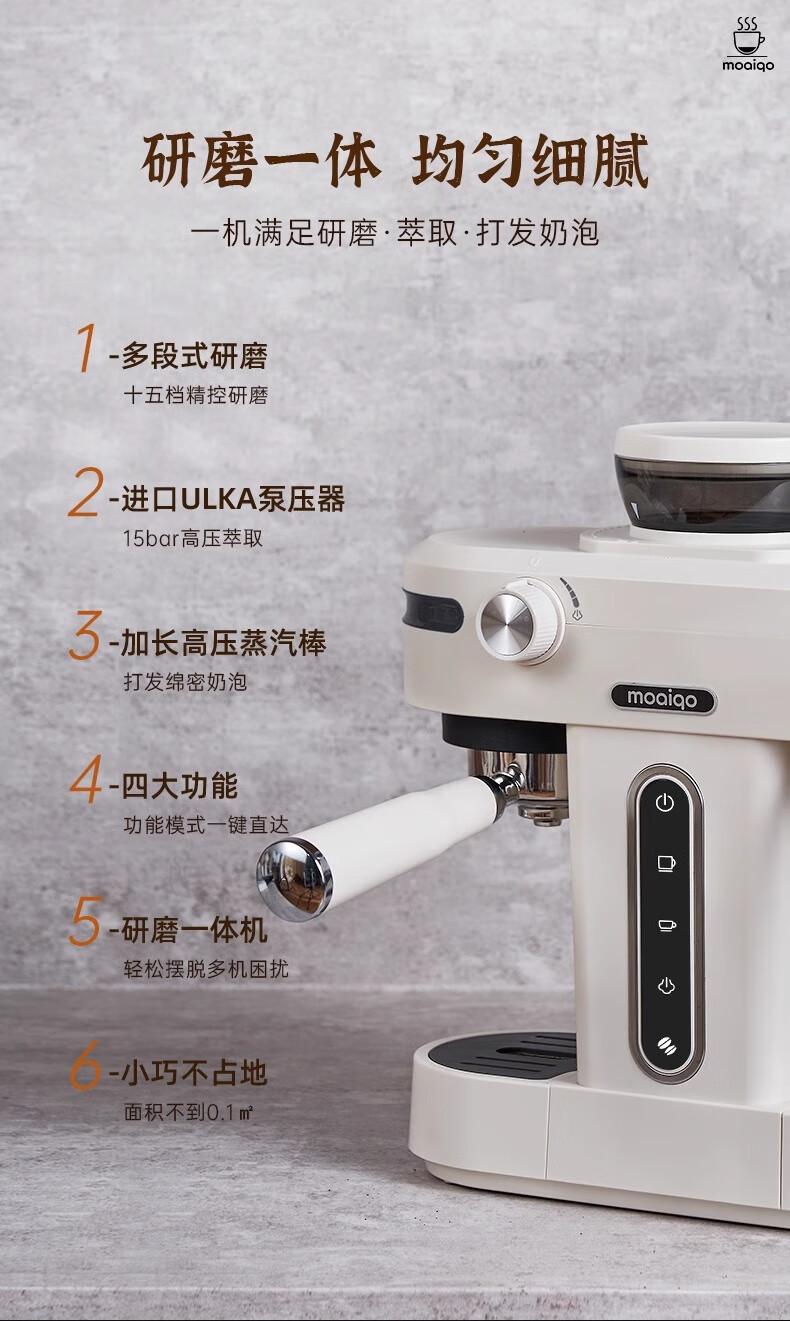 moaiqo

研磨一体 均匀细腻

一机满足研磨·萃取·打发奶泡

1 -多段式研磨
十五档精控研磨

2 -进口ULKA泵压器
15bar高压萃取

3 -加长高压蒸汽棒
打发绵密奶泡

4 -四大功能
功能模式一键直达

5 -研磨一体机
轻松摆脱多机困扰

6 -小巧不占地
面积不到0.1㎡

moaiqo