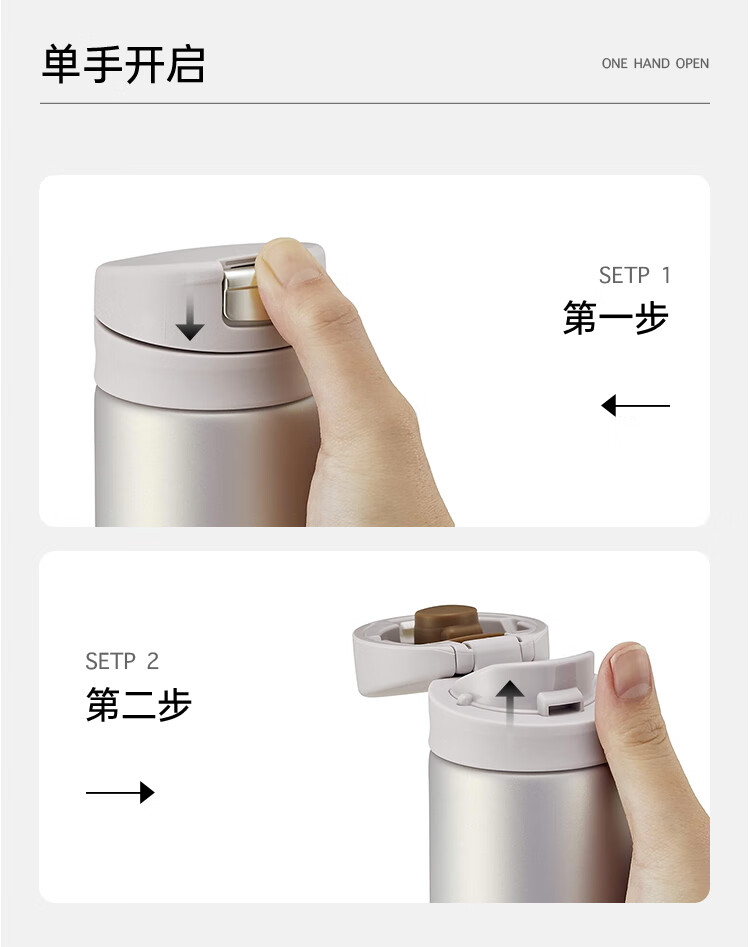 单手开启

ONE HAND OPEN

SETP 1
第一步

SETP 2
第二步