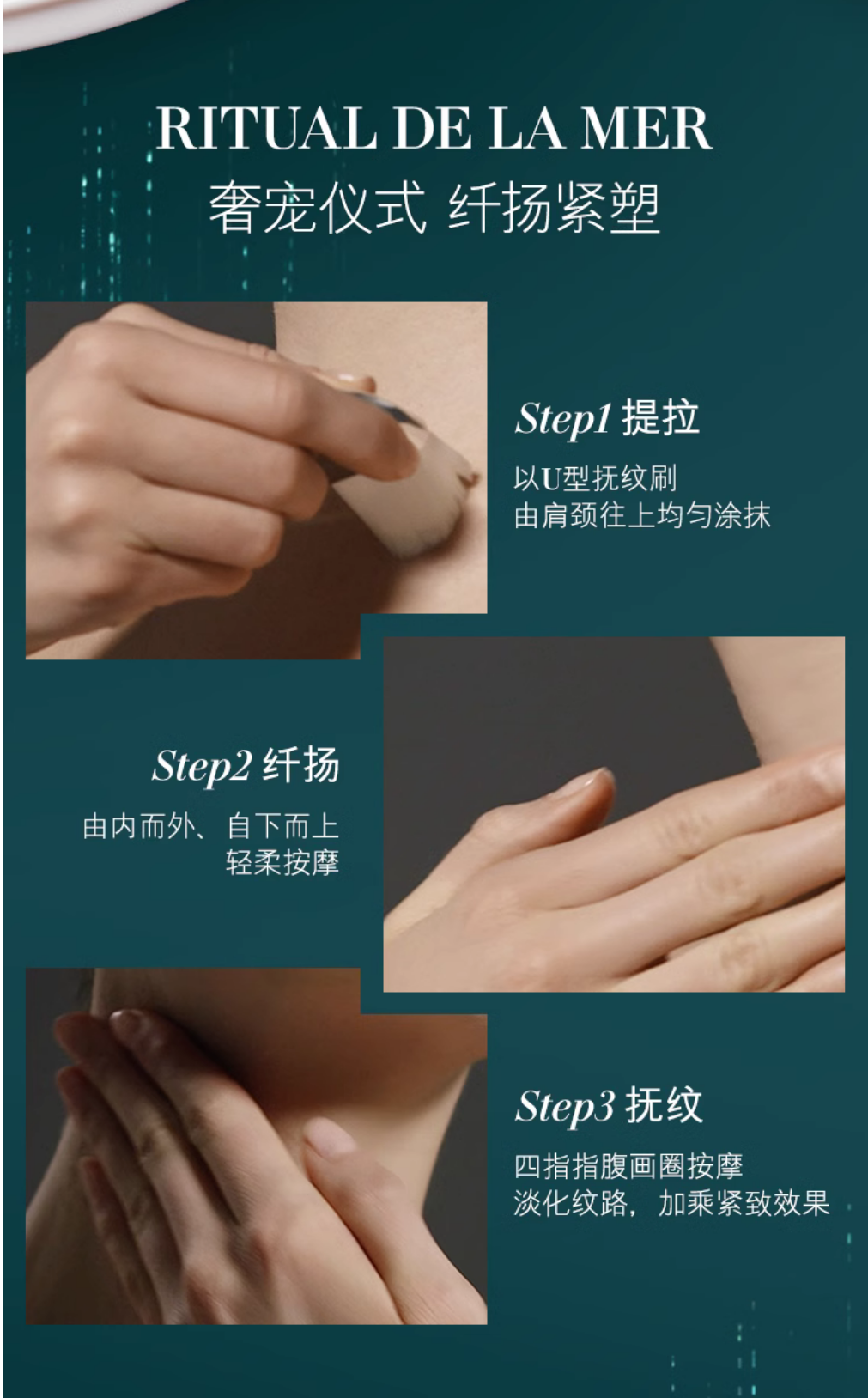 RITUAL DE LA MER
奢宠仪式 纤扬紧塑

Step1 提拉
以U型抚纹刷
由肩颈往上均匀涂抹

Step2 纤扬
由内而外、自下而上
轻柔按摩

Step3 抚纹
四指指腹画圈按摩
淡化纹路，加乘紧致效果