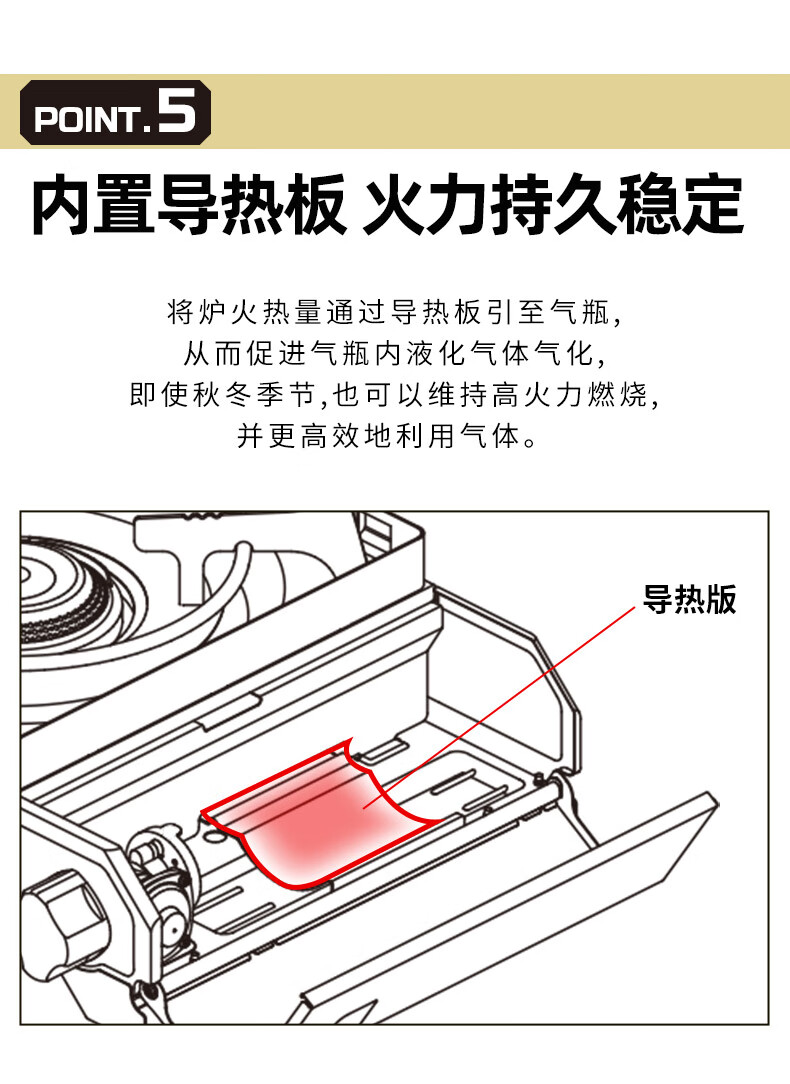 POINT.5

内置导热板 火力持久稳定

将炉火热量通过导热板引至气瓶，
从而促进气瓶内液化气体气化，
即使秋冬季节,也可以维持高火力燃烧，
并更高效地利用气体。

导热版