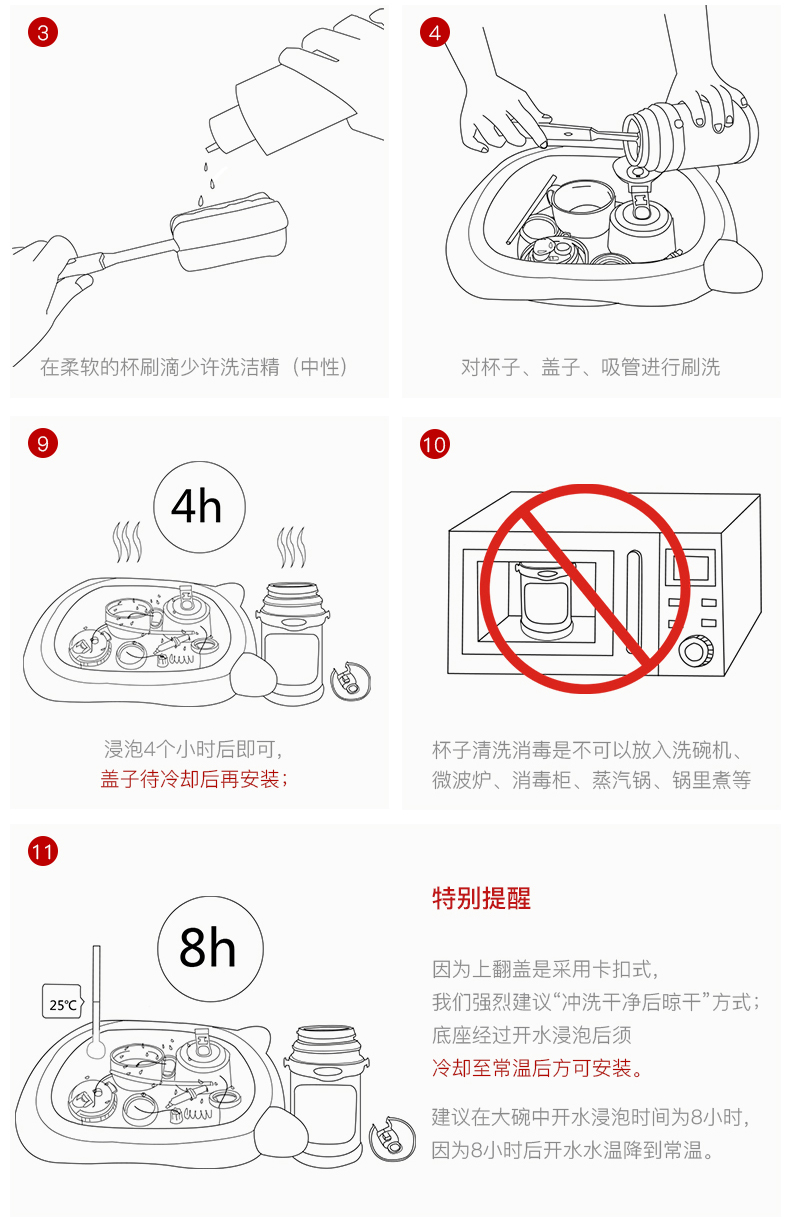 3

在柔软的杯刷滴少许洗洁精（中性）

4

对杯子、盖子、吸管进行刷洗

9

4h

浸泡4个小时后即可，
盖子待冷却后再安装；

10

杯子清洗消毒是不可以放入洗碗机、微波炉、消毒柜、蒸汽锅、锅里煮等

11

8h

25℃

特别提醒

因为上翻盖是采用卡扣式，
我们强烈建议“冲洗干净后晾干”方式；
底座经过开水浸泡后须
冷却至常温后方可安装。

建议在大碗中开水浸泡时间为8小时，
因为8小时后开水水温降到常温。