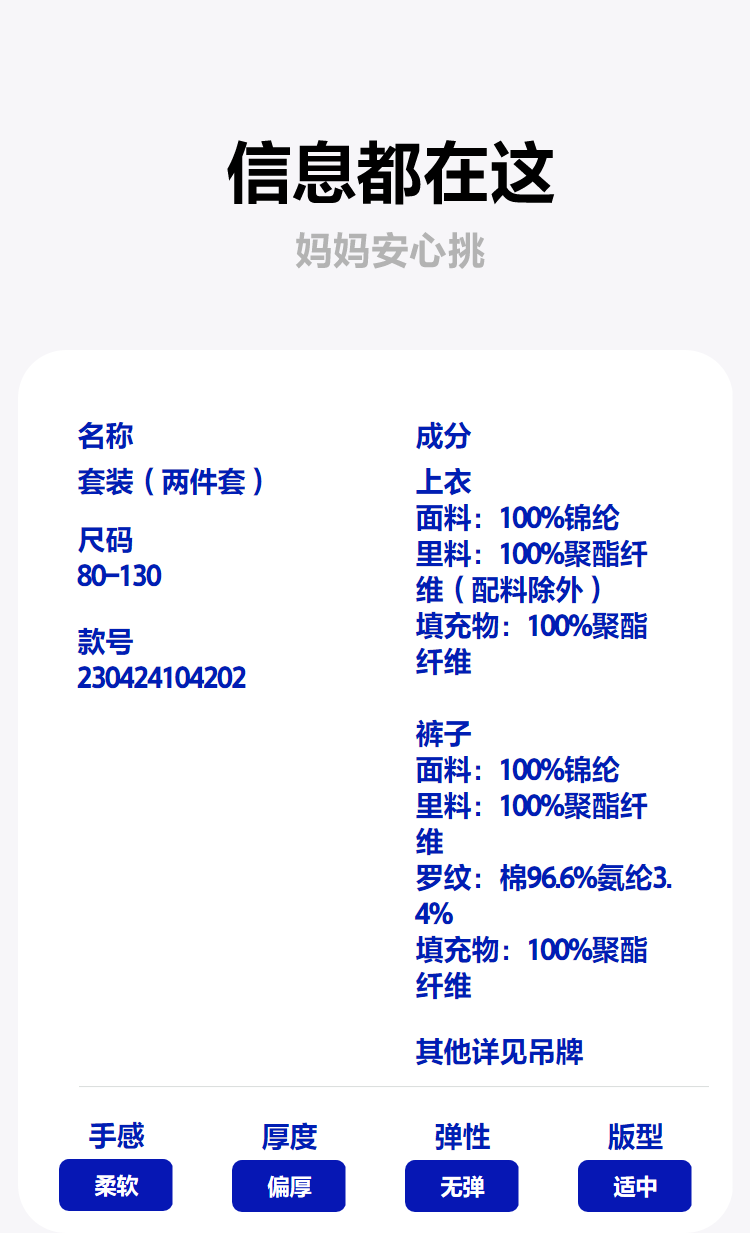 信息都在这
妈妈安心挑

名称
套装（两件套）

尺码
80-130

款号
230424104202

成分
上衣
面料：100%锦纶
里料：100%聚酯纤维（配料除外）
填充物：100%聚酯纤维

裤子
面料：100%锦纶
里料：100%聚酯纤维
罗纹：棉96.6%氨纶3.4%
填充物：100%聚酯纤维

其他详见吊牌

手感
柔软

厚度
偏厚

弹性
无弹

版型
适中