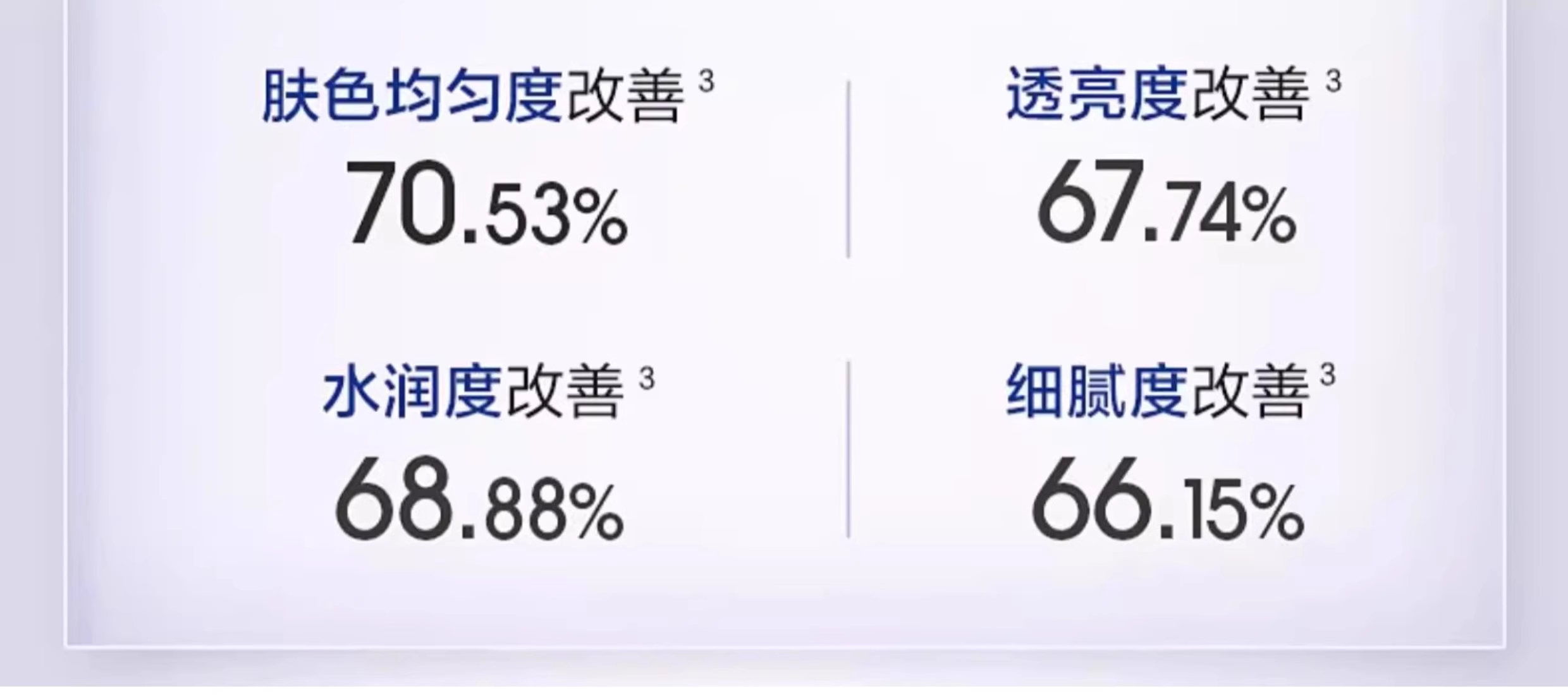 肤色均匀度改善$^{3}$
70.53%

透亮度改善$^{3}$
67.74%

水润度改善$^{3}$
68.88%

细腻度改善$^{3}$
66.15%