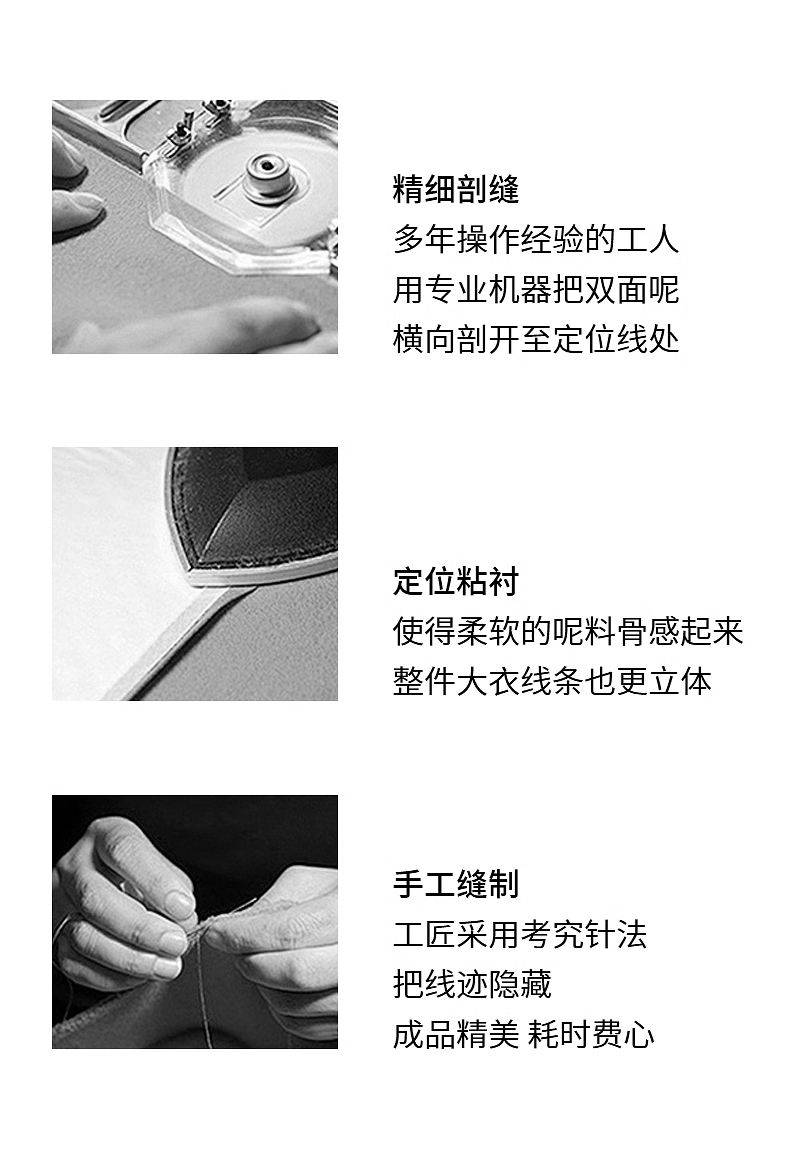 精细剖缝
多年操作经验的工人
用专业机器把双面呢
横向剖开至定位线处

定位粘衬
使得柔软的呢料骨感起来
整件大衣线条也更立体

手工缝制
工匠采用考究针法
把线迹隐藏
成品精美 耗时费心