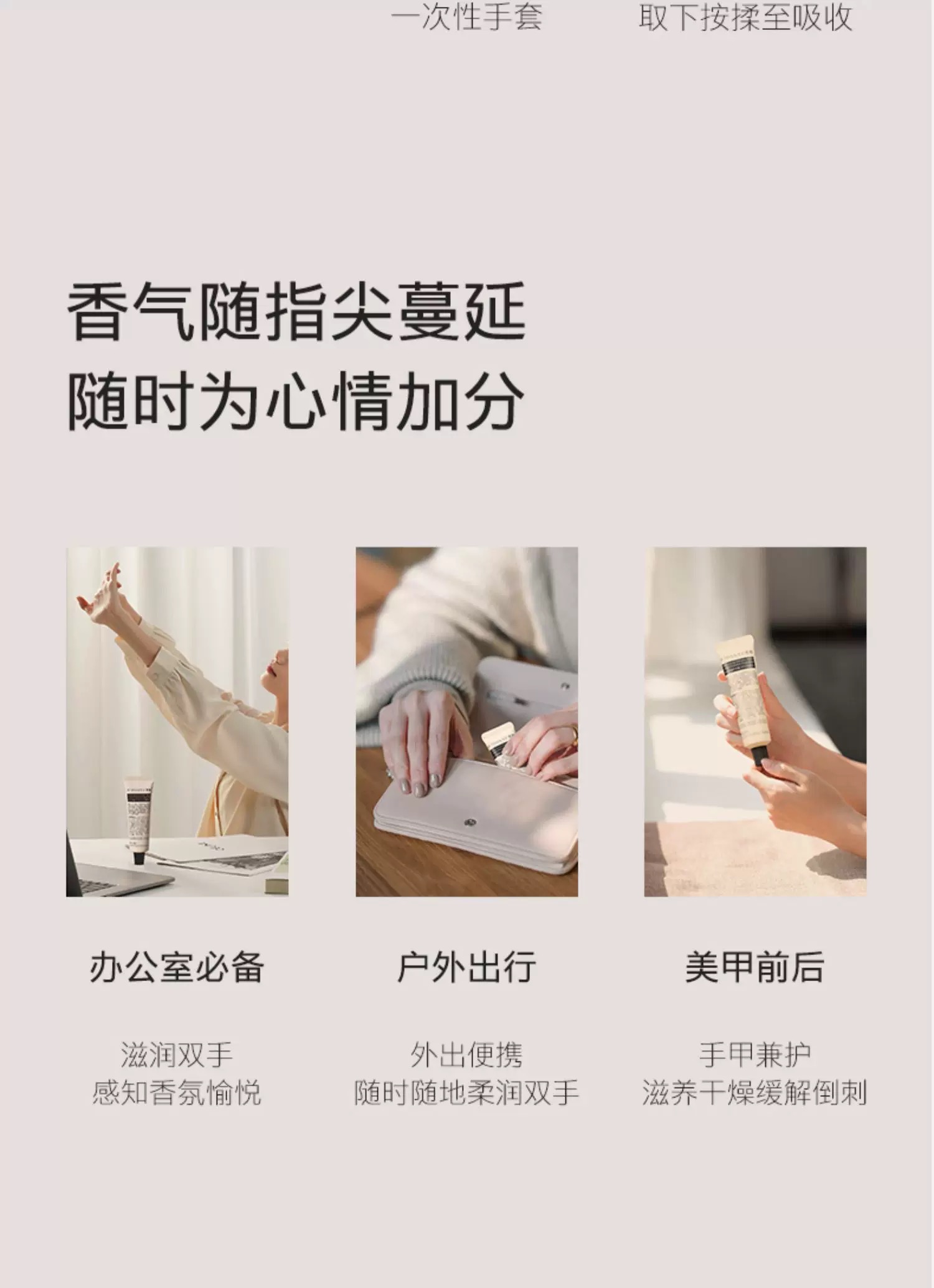 一次性手套

取下按揉至吸收

香气随指尖蔓延
随时为心情加分

办公室必备

滋润双手
感知香氛愉悦

户外出行

外出便携
随时随地柔润双手

美甲前后

手甲兼护
滋养干燥缓解倒刺