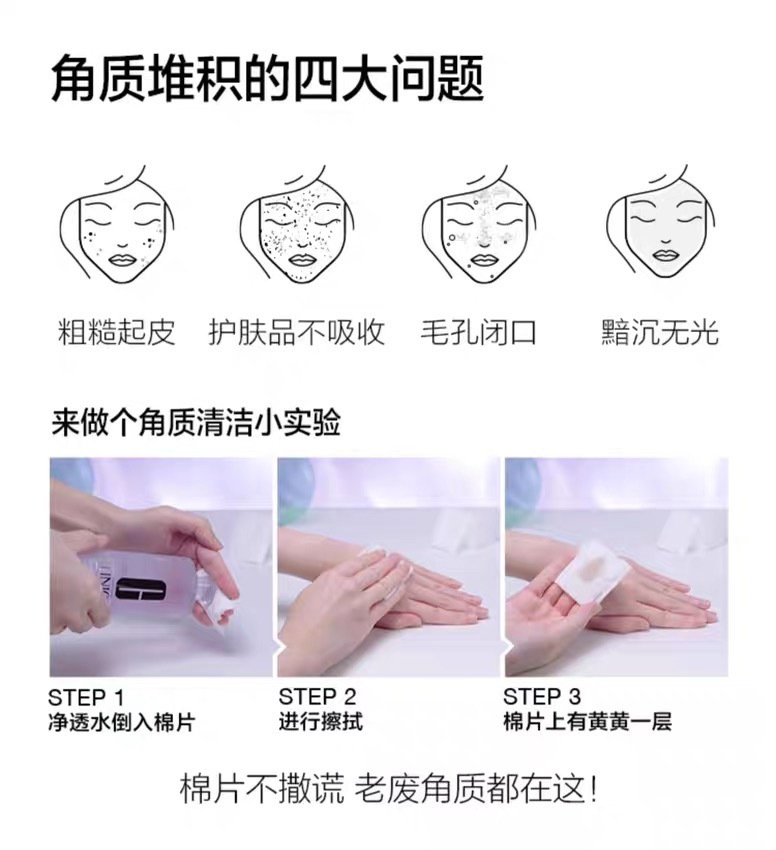 角质堆积的四大问题

粗糙起皮

护肤品不吸收

毛孔闭口

黯沉无光

来做个角质清洁小实验

STEP 1
净透水倒入棉片

STEP 2
进行擦拭

STEP 3
棉片上有黄黄一层

棉片不撒谎 老废角质都在这!