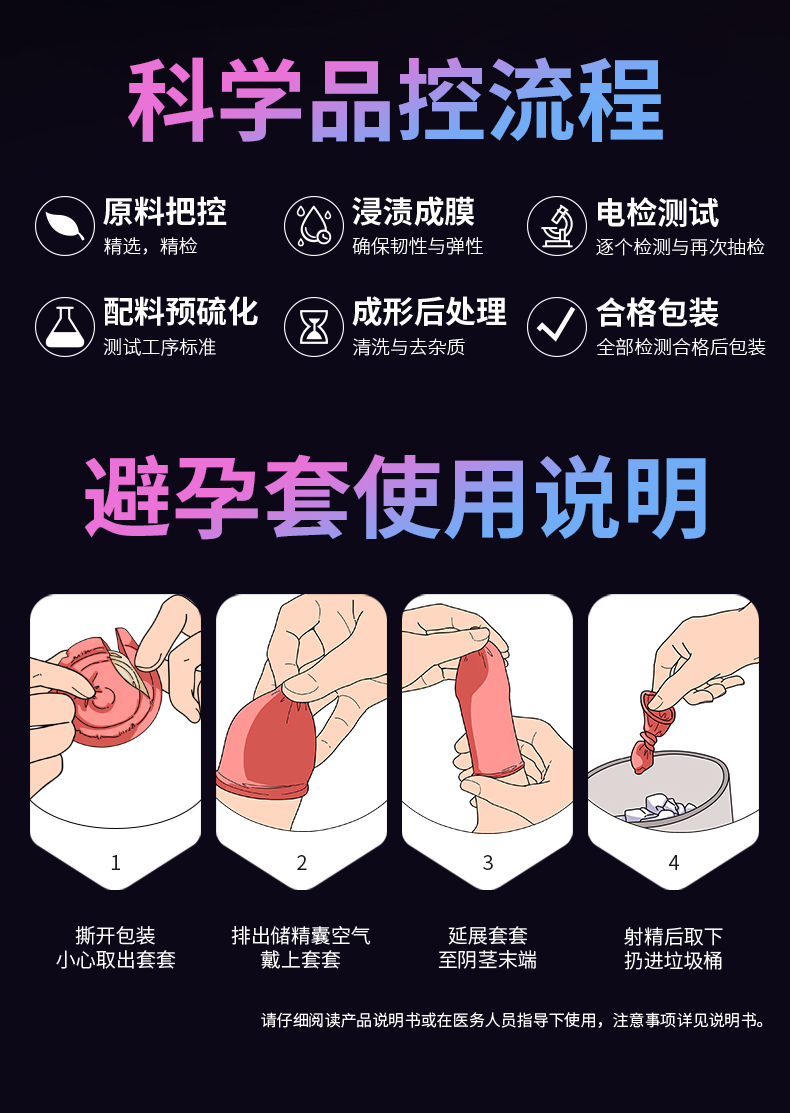 科学品控流程

原料把控
精选，精检

浸渍成膜
确保韧性与弹性

电检测试
逐个检测与再次抽检

配料预硫化
测试工序标准

成形后处理
清洗与去杂质

合格包装
全部检测合格后包装

避孕套使用说明

1
撕开包装
小心取出套套

2
排出储精囊空气
戴上套套

3
延展套套
至阴茎末端

4
射精后取下
扔进垃圾桶

请仔细阅读产品说明书或在医务人员指导下使用，注意事项详见说明书。