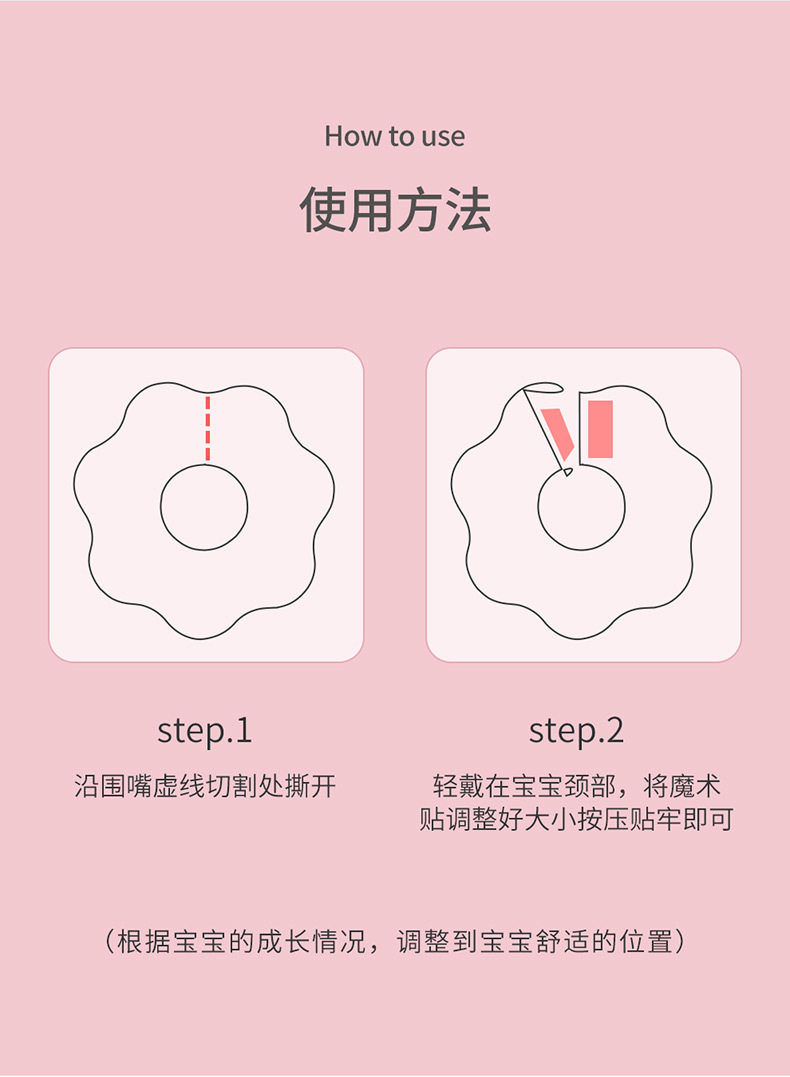 How to use

使用方法

step.1

沿围嘴虚线切割处撕开

step.2

轻戴在宝宝颈部，将魔术贴调整好大小按压贴牢即可

（根据宝宝的成长情况，调整到宝宝舒适的位置）