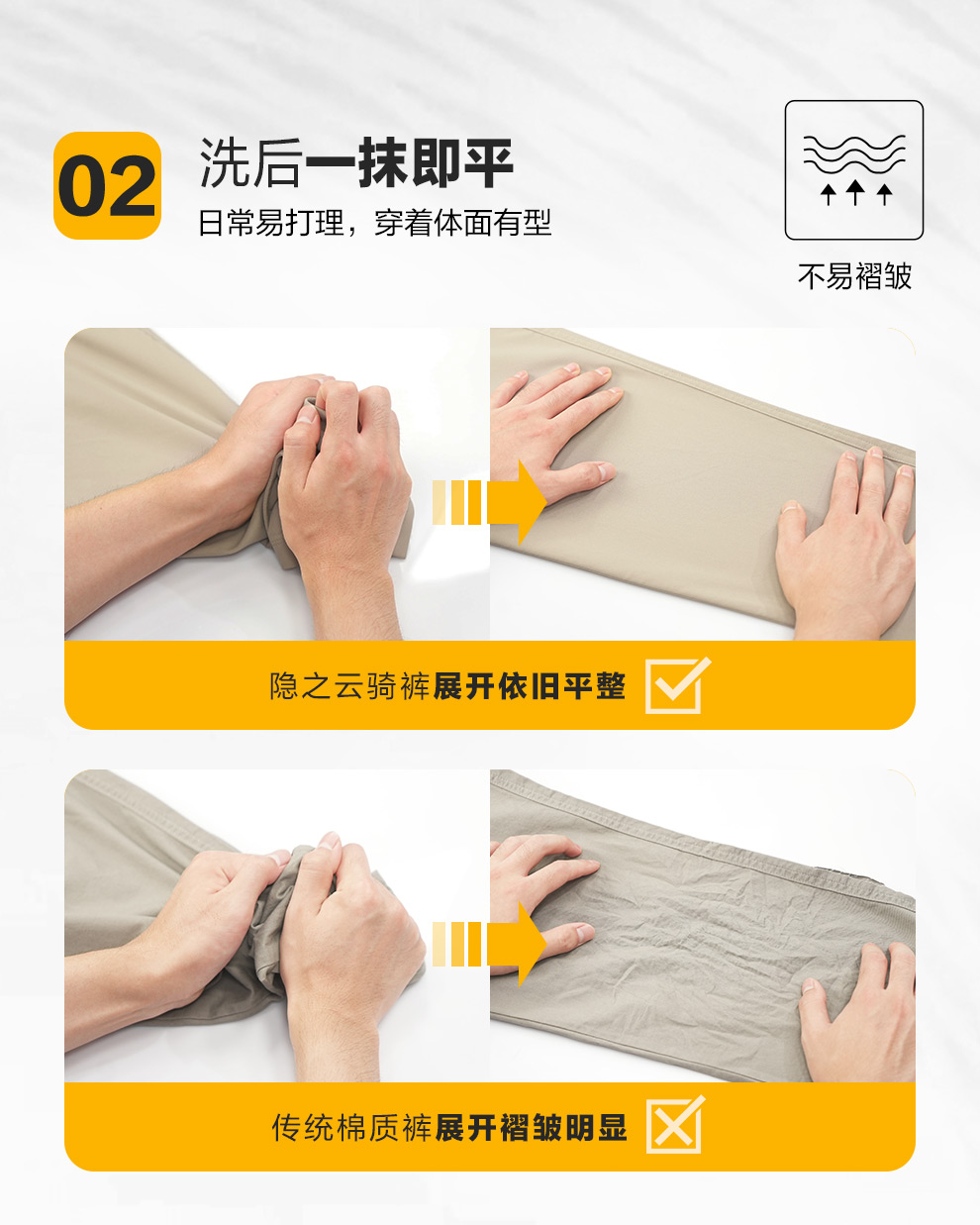 02

洗后一抹即平

日常易打理，穿着体面有型

不易褶皱

隐之云骑裤展开依旧平整

传统棉质裤展开褶皱明显