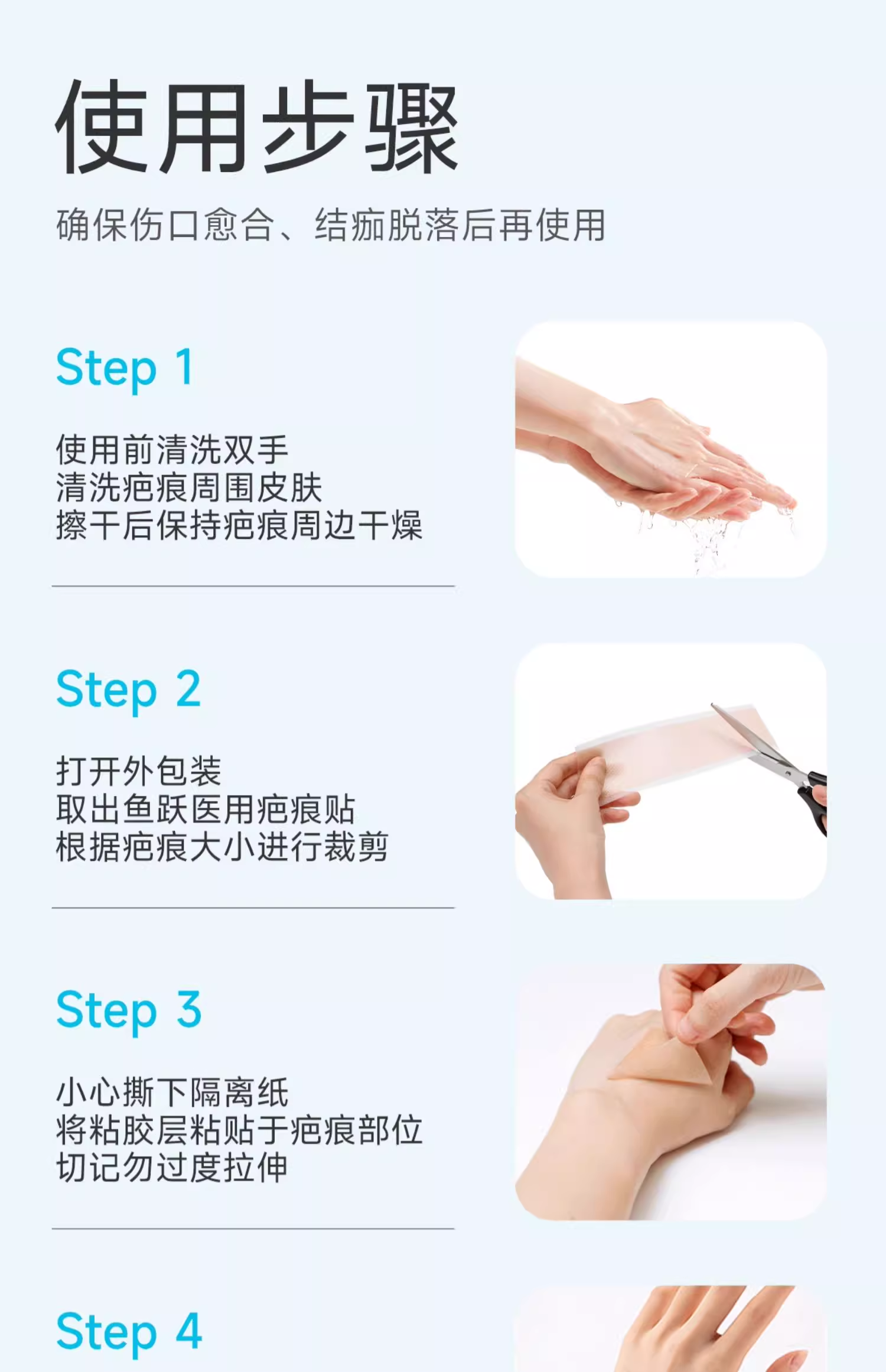 使用步骤

确保伤口愈合、结痂脱落后再使用

Step 1

使用前清洗双手
清洗疤痕周围皮肤
擦干后保持疤痕周边干燥

Step 2

打开外包装
取出鱼跃医用疤痕贴
根据疤痕大小进行裁剪

Step 3

小心撕下隔离纸
将粘胶层粘贴于疤痕部位
切记勿过度拉伸

Step 4