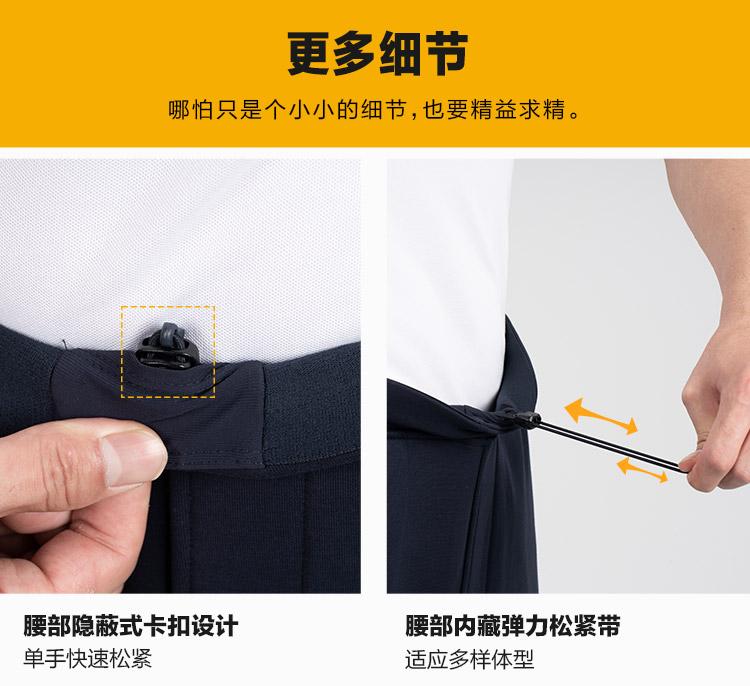 更多细节

哪怕只是个小小的细节，也要精益求精。

腰部隐蔽式卡扣设计
单手快速松紧

腰部内藏弹力松紧带
适应多样体型