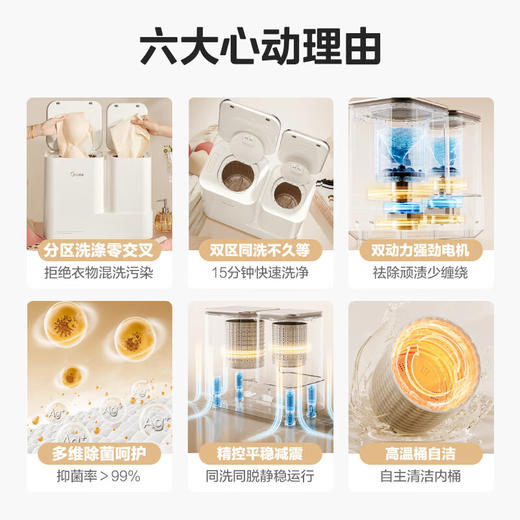 六大心动理由

Midea

分区洗涤零交叉
拒绝衣物混洗污染

双区同洗不久等
15分钟快速洗净

双动力强劲电机
祛除顽渍少缠绕

$Ag^+$ $Ag^+$ $Ag^+$ $Ag^+$ $Ag^+$

多维除菌呵护
抑菌率＞99%

精控平稳减震
同洗同脱静稳运行

高温桶自洁
自主清洁内桶