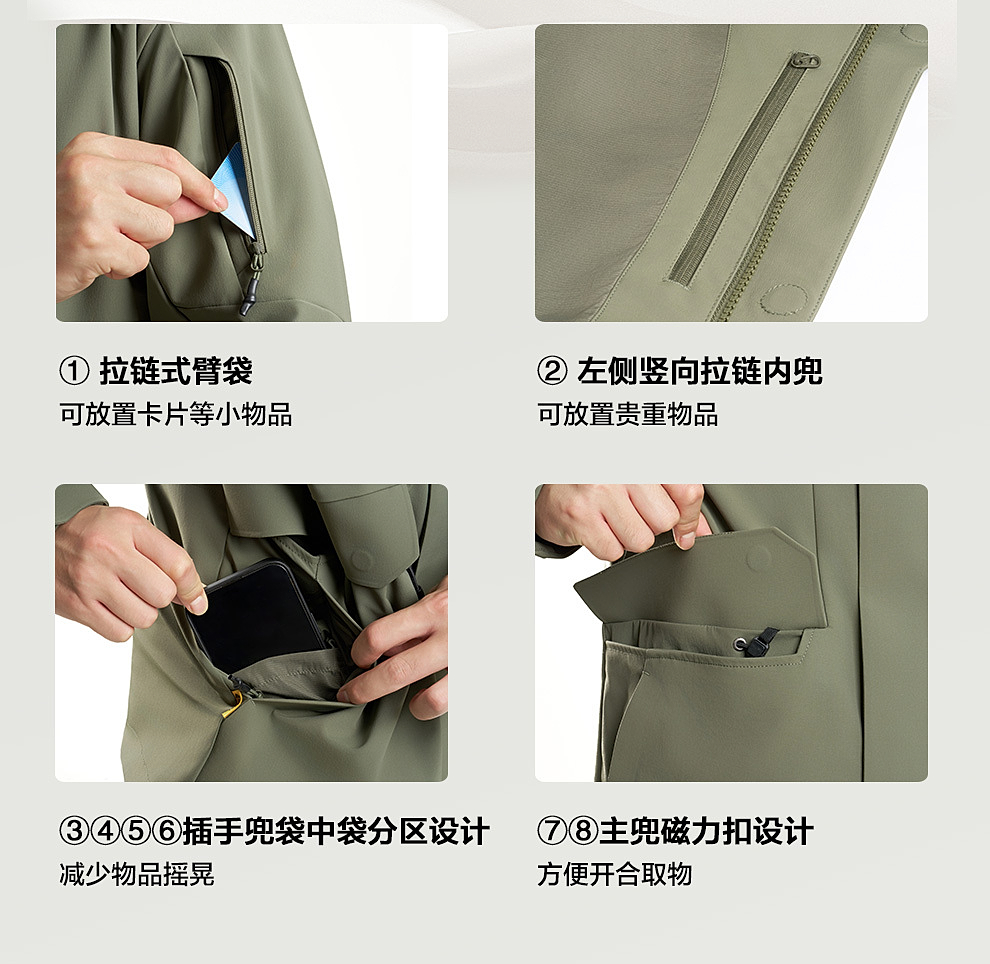 ① 拉链式臂袋
可放置卡片等小物品

② 左侧竖向拉链内兜
可放置贵重物品

③④⑤⑥插手兜袋中袋分区设计
减少物品摇晃

⑦⑧主兜磁力扣设计
方便开合取物