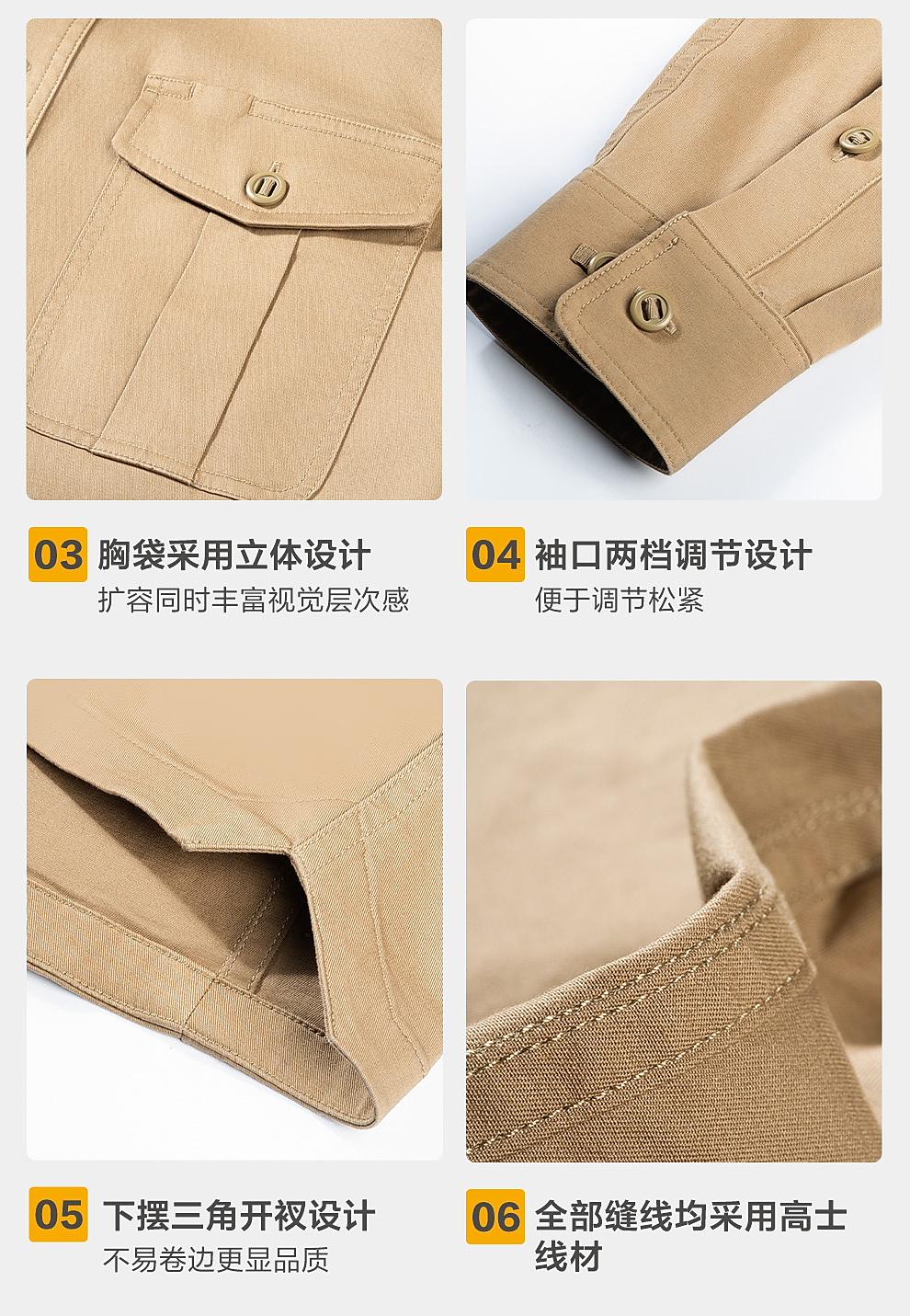 03 胸袋采用立体设计
扩容同时丰富视觉层次感

04 袖口两档调节设计
便于调节松紧

05 下摆三角开衩设计
不易卷边更显品质

06 全部缝线均采用高士线材