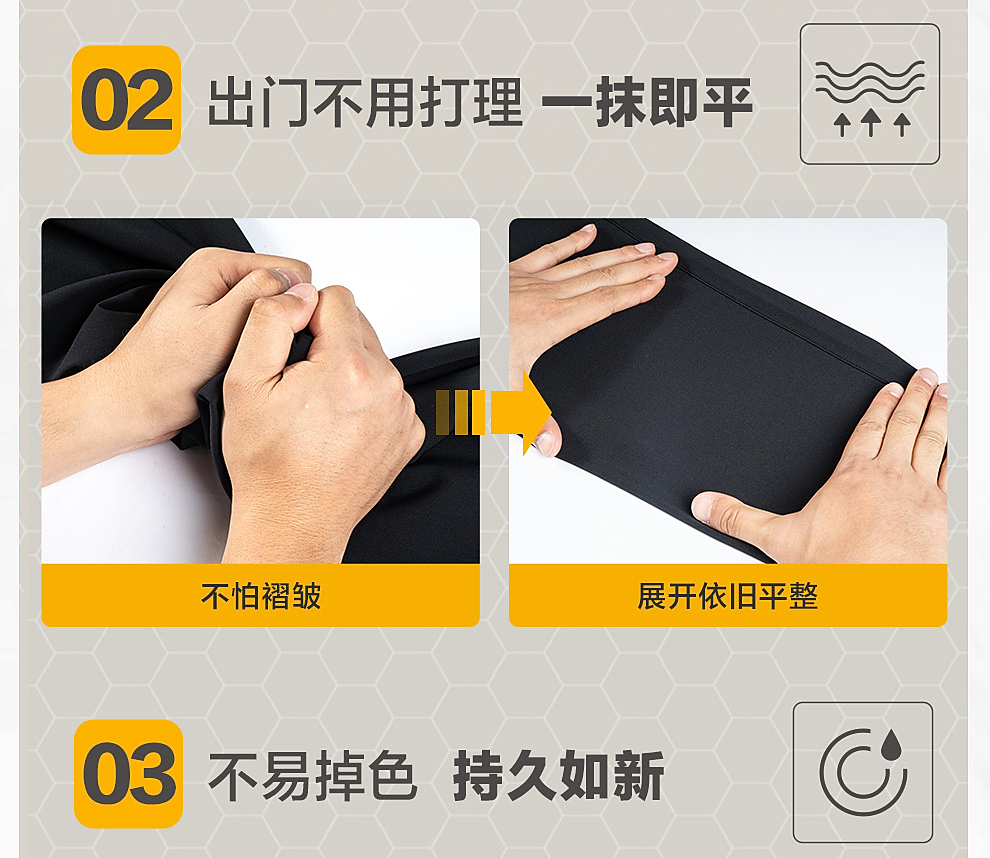 02 出门不用打理 一抹即平

不怕褶皱

展开依旧平整

03 不易掉色 持久如新