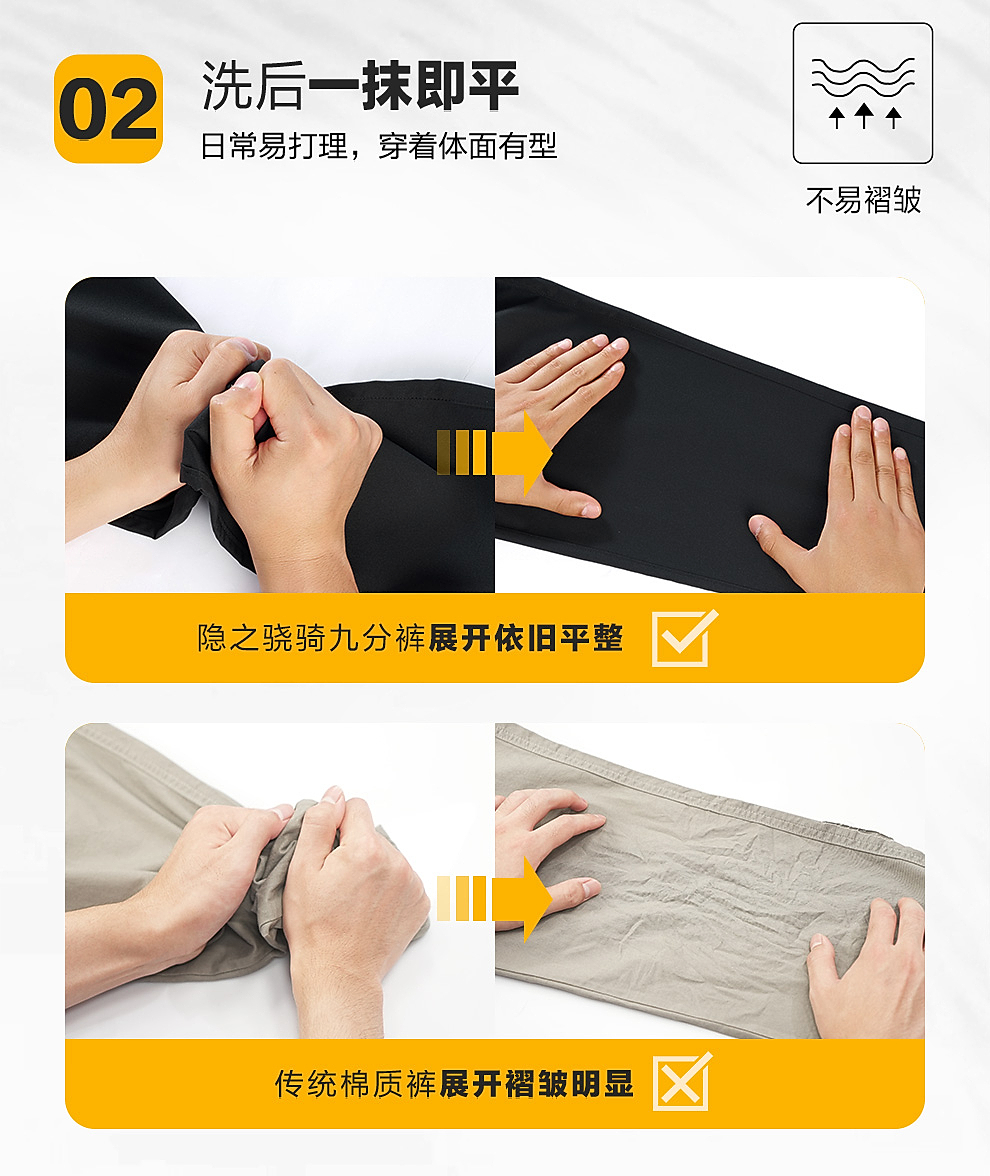 02

洗后一抹即平

日常易打理，穿着体面有型

不易褶皱

隐之骁骑九分裤展开依旧平整

传统棉质裤展开褶皱明显