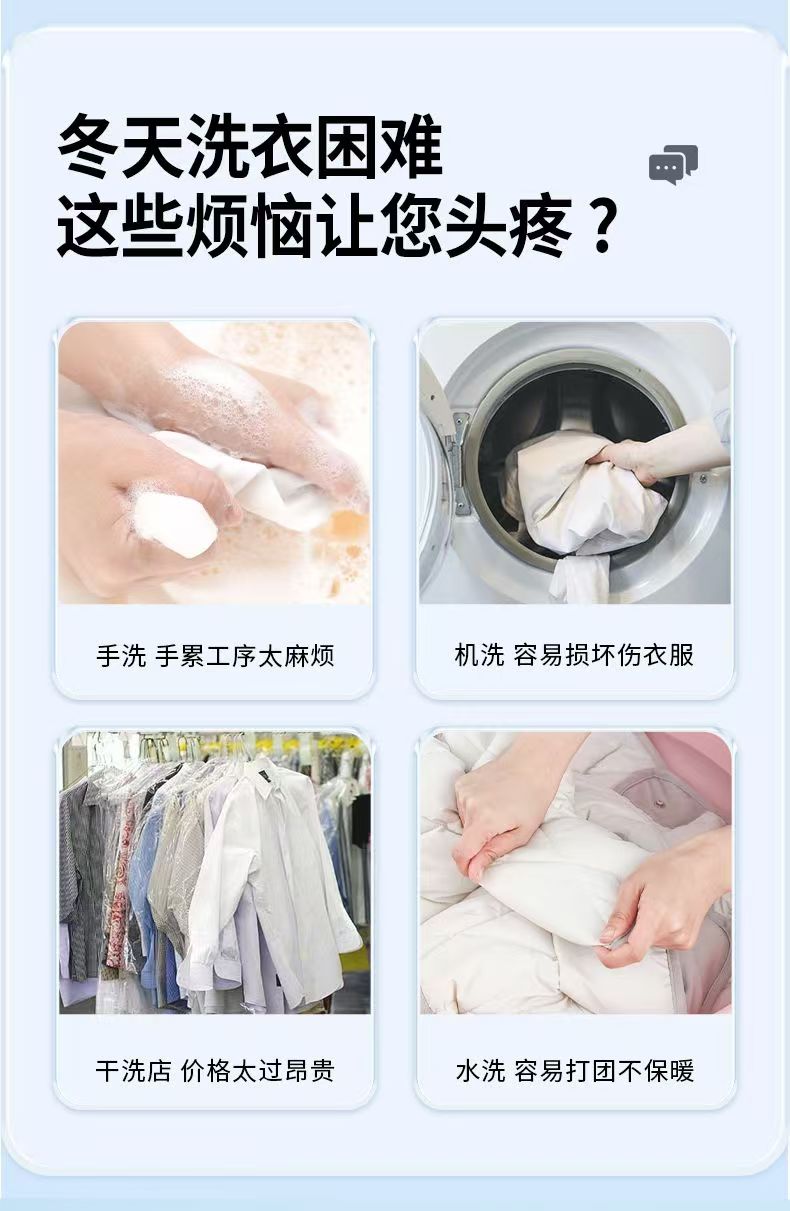 冬天洗衣困难
这些烦恼让您头疼？

手洗 手累工序太麻烦

机洗 容易损坏伤衣服

干洗店 价格太过昂贵

水洗 容易打团不保暖