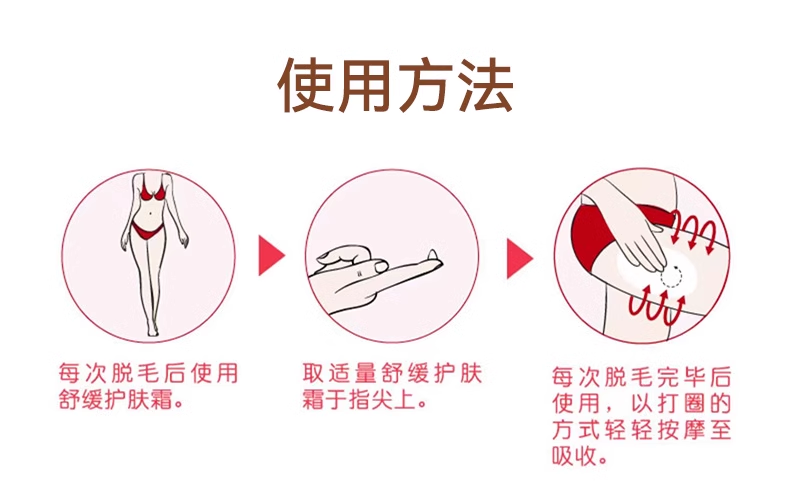 使用方法

每次脱毛后使用舒缓护肤霜。

取适量舒缓护肤霜于指尖上。

每次脱毛完毕后使用，以打圈的方式轻轻按摩至吸收。