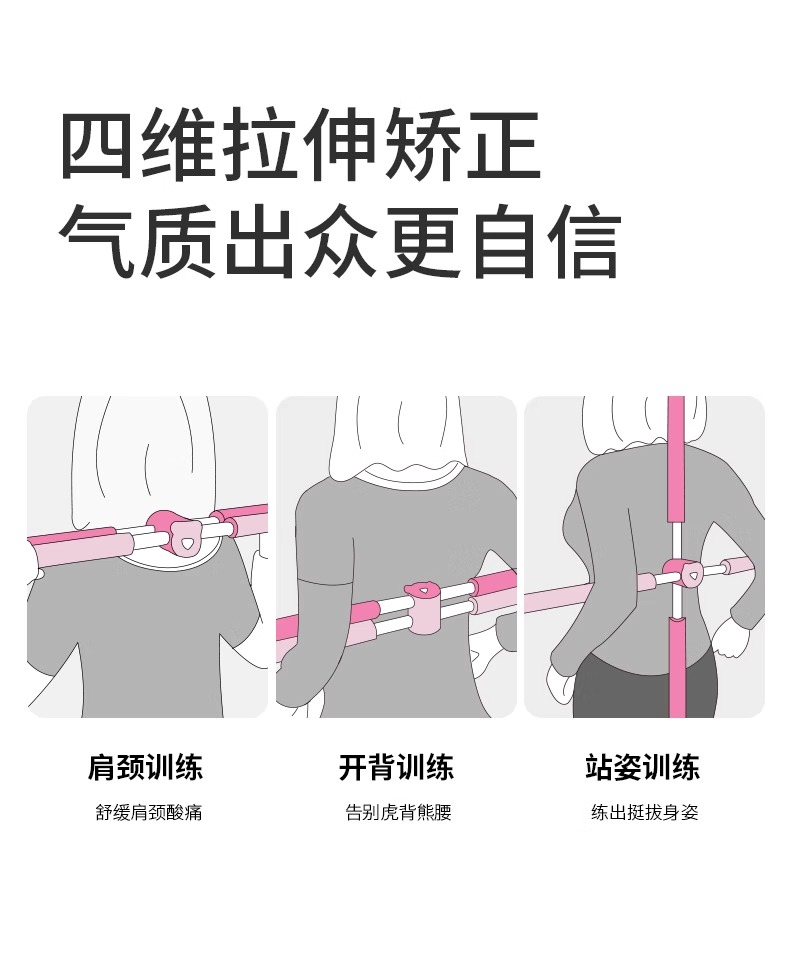 四维拉伸矫正
气质出众更自信

肩颈训练
舒缓肩颈酸痛

开背训练
告别虎背熊腰

站姿训练
练出挺拔身姿