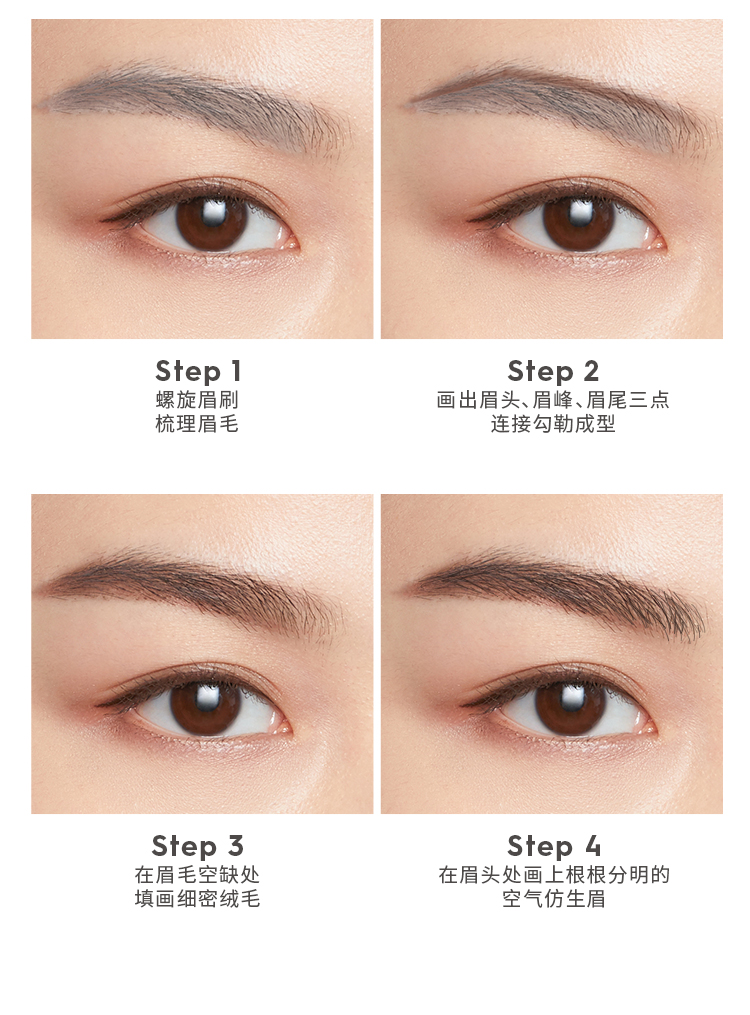 Step 1
螺旋眉刷
梳理眉毛

Step 2
画出眉头、眉峰、眉尾三点
连接勾勒成型

Step 3
在眉毛空缺处
填画细密绒毛

Step 4
在眉头处画上根根分明的
空气仿生眉