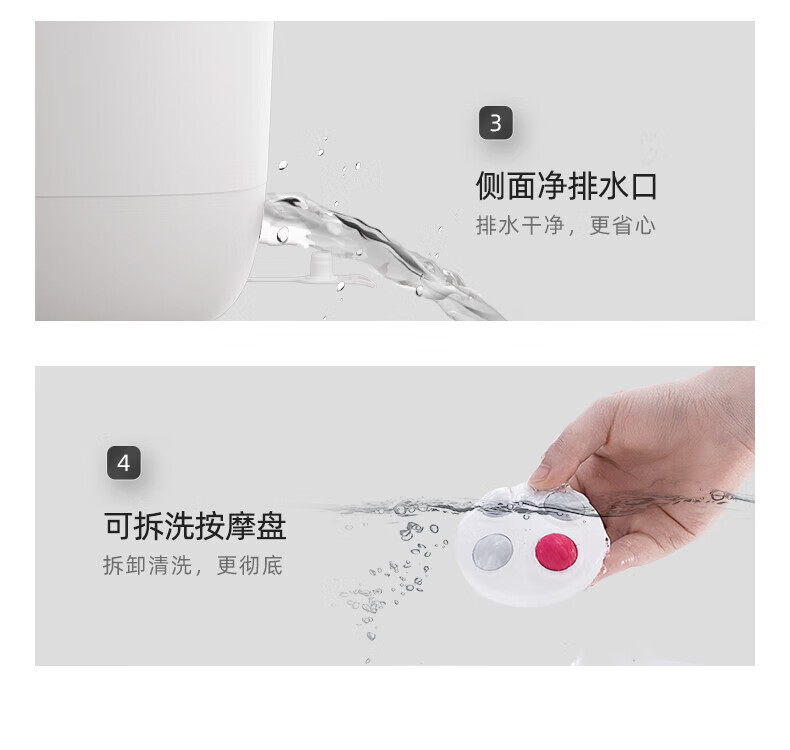 3

侧面净排水口

排水干净，更省心

4

可拆洗按摩盘

拆卸清洗，更彻底