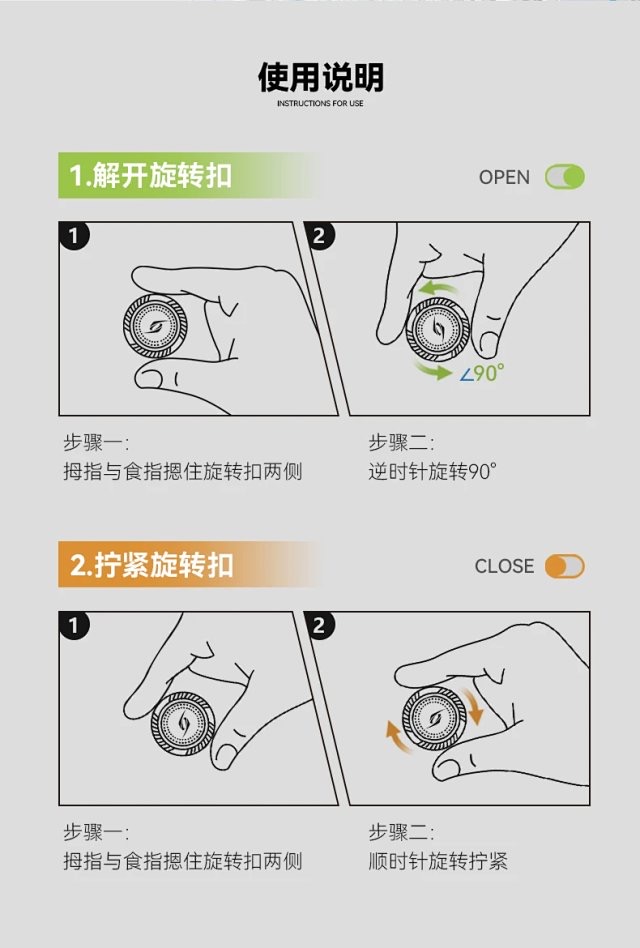 使用说明
INSTRUCTIONS FOR USE

1.解开旋转扣

OPEN

1

2

∠90°

步骤一:
拇指与食指摁住旋转扣两侧

步骤二:
逆时针旋转90°

2.拧紧旋转扣

CLOSE

1

2

步骤一:
拇指与食指摁住旋转扣两侧

步骤二:
顺时针旋转拧紧