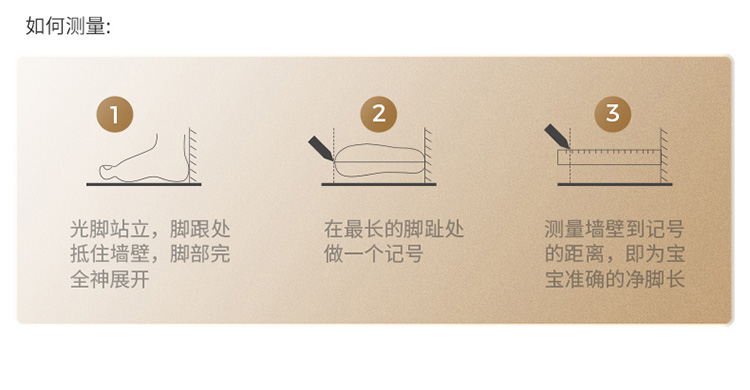 如何测量:

1
光脚站立，脚跟处抵住墙壁，脚部完全神展开

2
在最长的脚趾处做一个记号

3
测量墙壁到记号的距离，即为宝宝准确的净脚长