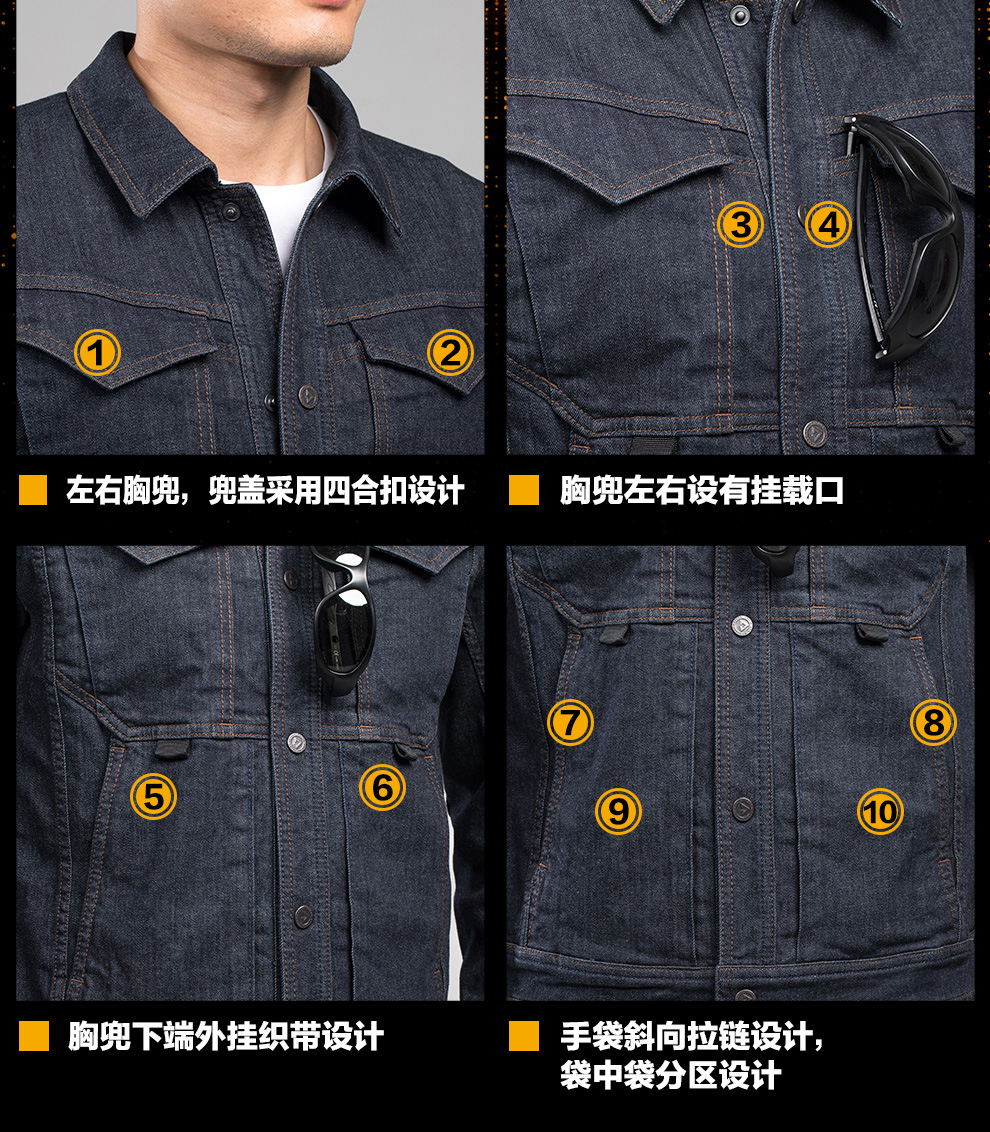 1
2
左右胸兜，兜盖采用四合扣设计

3
4
胸兜左右设有挂载口

5
6
胸兜下端外挂织带设计

7
8
9
10
手袋斜向拉链设计，袋中袋分区设计