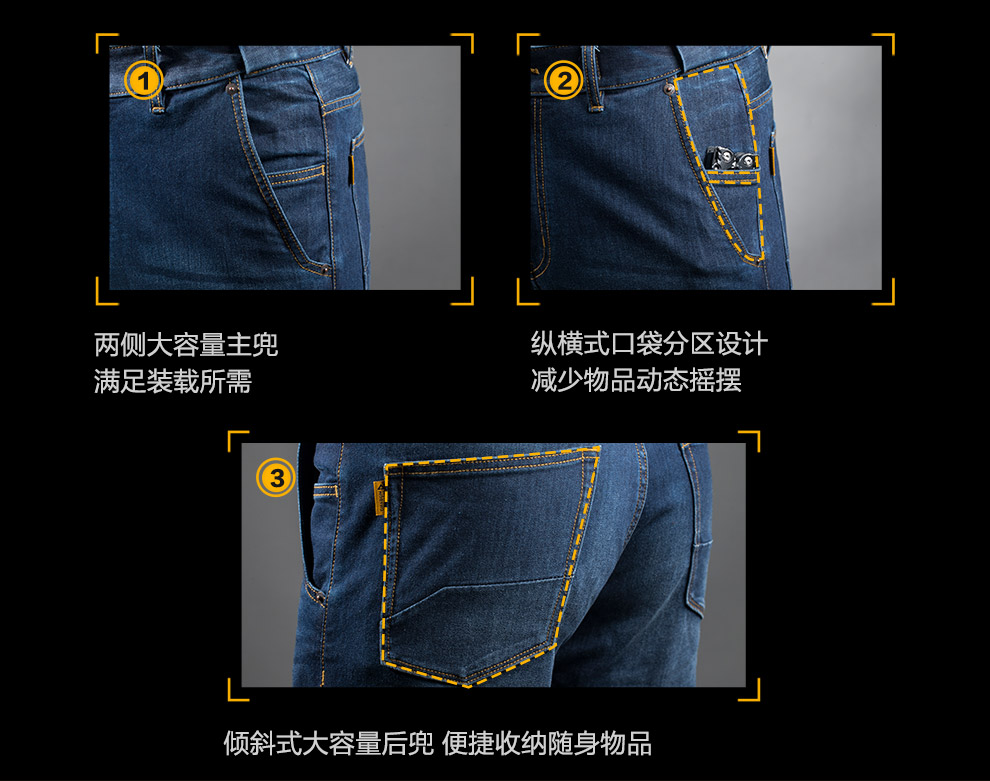 1

两侧大容量主兜
满足装载所需

2

纵横式口袋分区设计
减少物品动态摇摆

3

倾斜式大容量后兜 便捷收纳随身物品