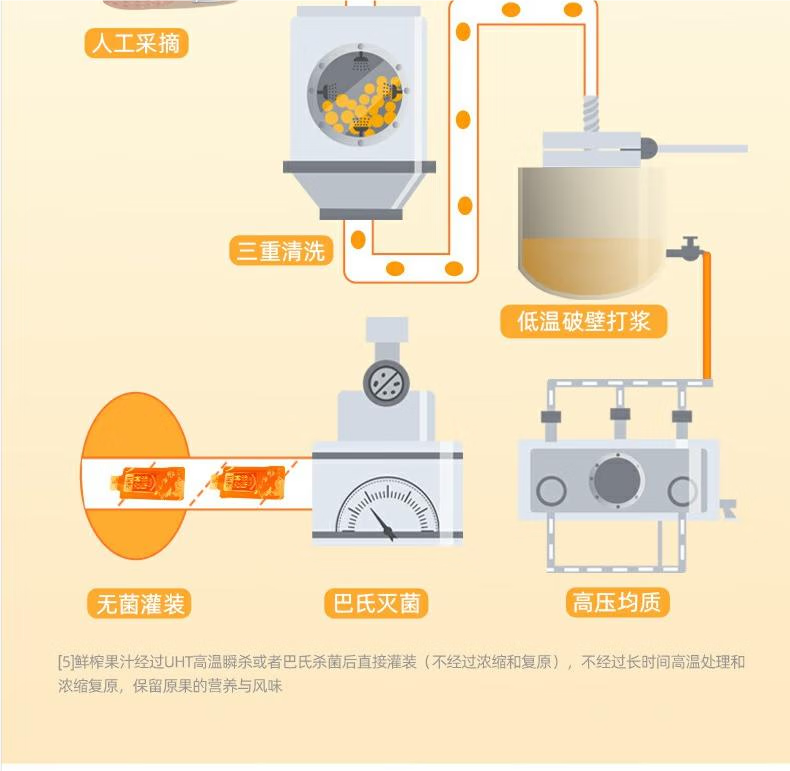 人工采摘

三重清洗

低温破壁打浆

无菌灌装

巴氏灭菌

高压均质

[5]鲜榨果汁经过UHT高温瞬杀或者巴氏杀菌后直接灌装（不经过浓缩和复原），不经过长时间高温处理和浓缩复原，保留原果的营养与风味