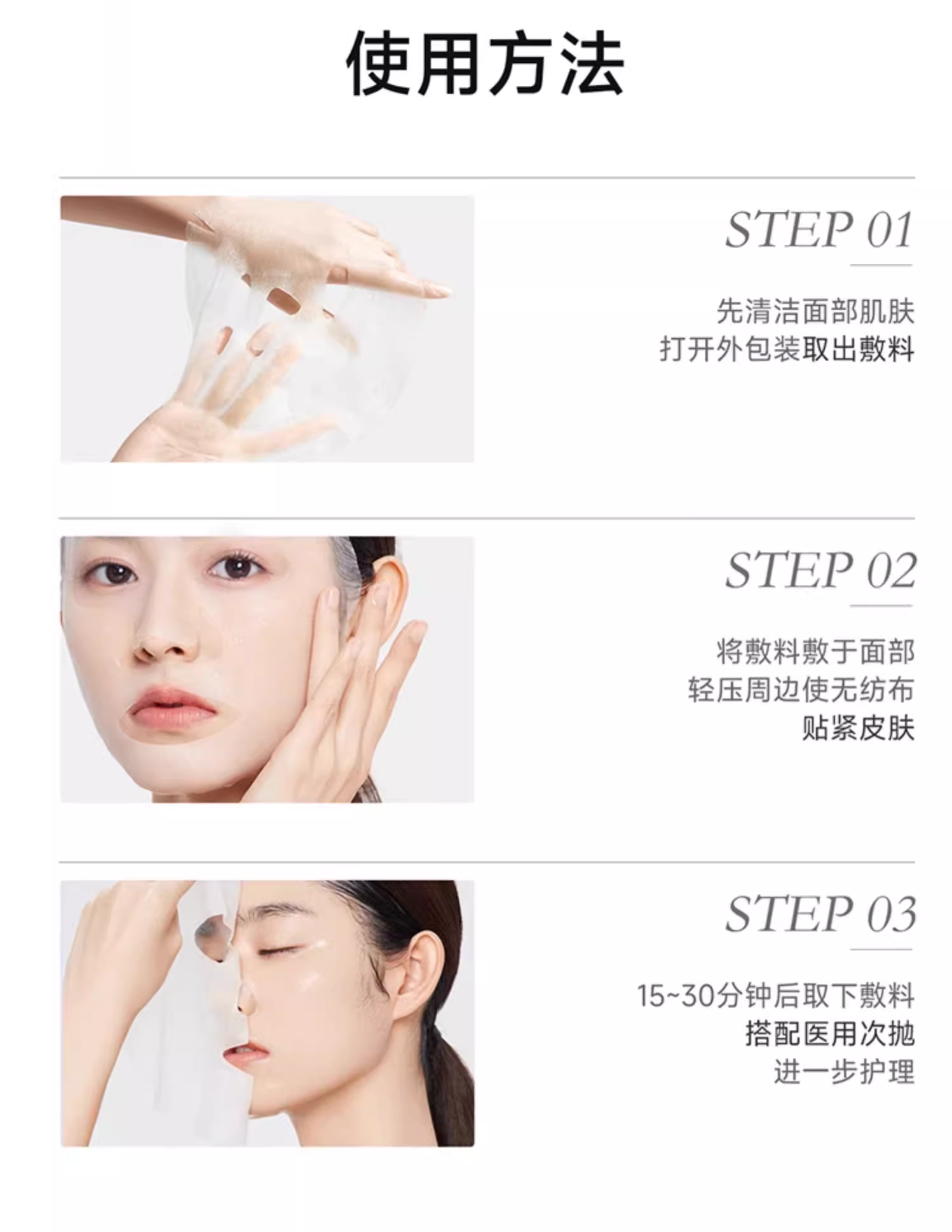 使用方法

STEP 01

先清洁面部肌肤
打开外包装取出敷料

STEP 02

将敷料敷于面部
轻压周边使无纺布
贴紧皮肤

STEP 03

15~30分钟后取下敷料
搭配医用次抛
进一步护理