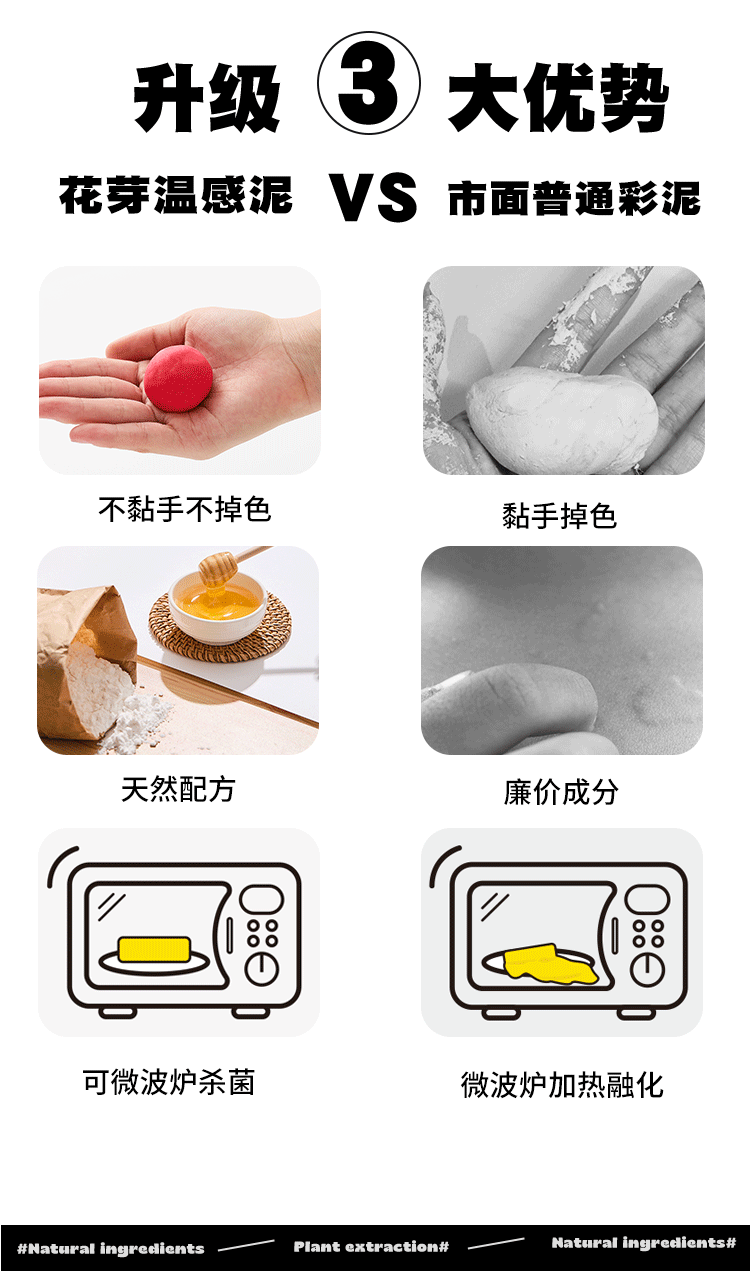 升级 ③ 大优势

花芽温感泥 VS 市面普通彩泥

不黏手不掉色

黏手掉色

天然配方

廉价成分

可微波炉杀菌

微波炉加热融化

#Natural ingredients Plant extraction# Natural ingredients#