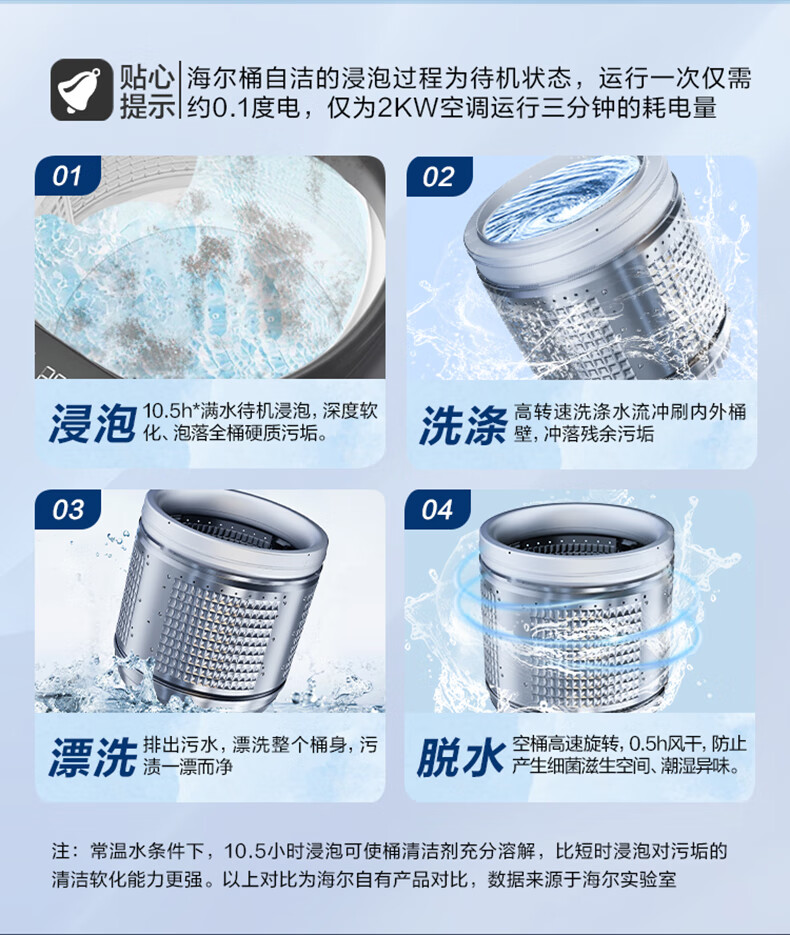 贴心提示 海尔桶自洁的浸泡过程为待机状态，运行一次仅需约0.1度电，仅为2KW空调运行三分钟的耗电量

01
浸泡 10.5h*满水待机浸泡，深度软化、泡落全桶硬质污垢。

02
洗涤 高转速洗涤水流冲刷内外桶壁，冲落残余污垢

03
漂洗 排出污水，漂洗整个桶身，污渍一漂而净

04
脱水 空桶高速旋转，0.5h风干，防止产生细菌滋生空间、潮湿异味。

注：常温水条件下，10.5小时浸泡可使桶清洁剂充分溶解，比短时浸泡对污垢的清洁软化能力更强。以上对比为海尔自有产品对比，数据来源于海尔实验室