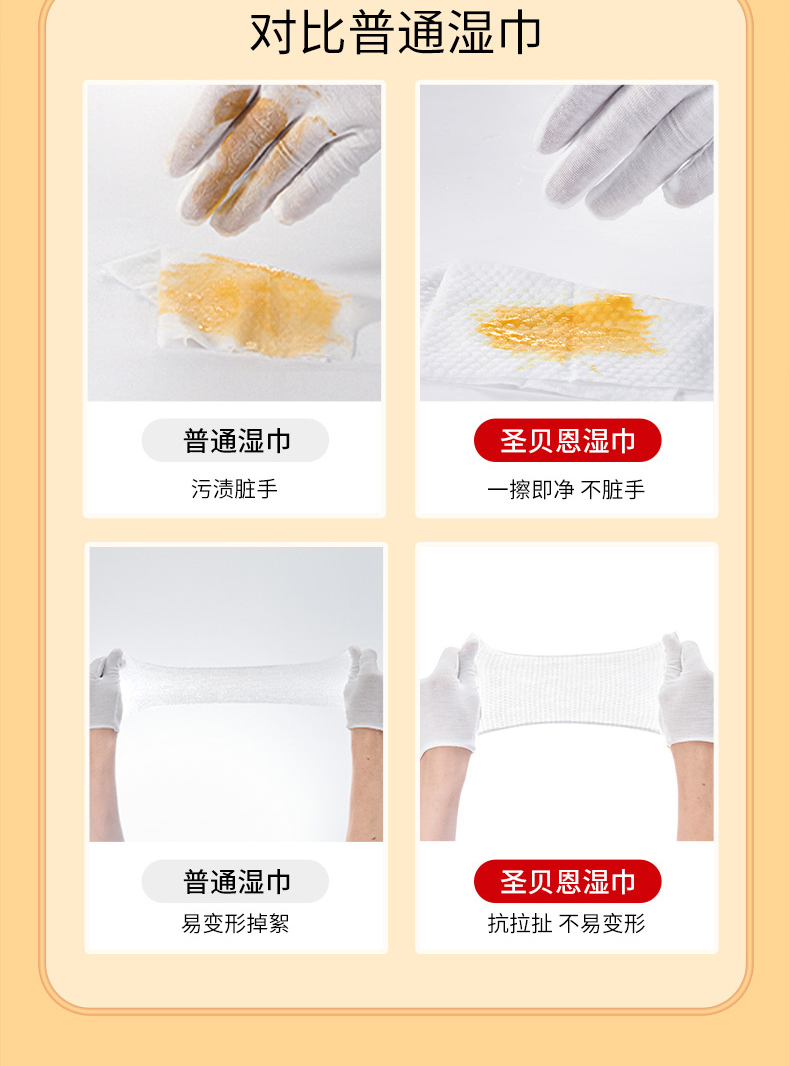 对比普通湿巾

普通湿巾
污渍脏手

圣贝恩湿巾
一擦即净 不脏手

普通湿巾
易变形掉絮

圣贝恩湿巾
抗拉扯 不易变形