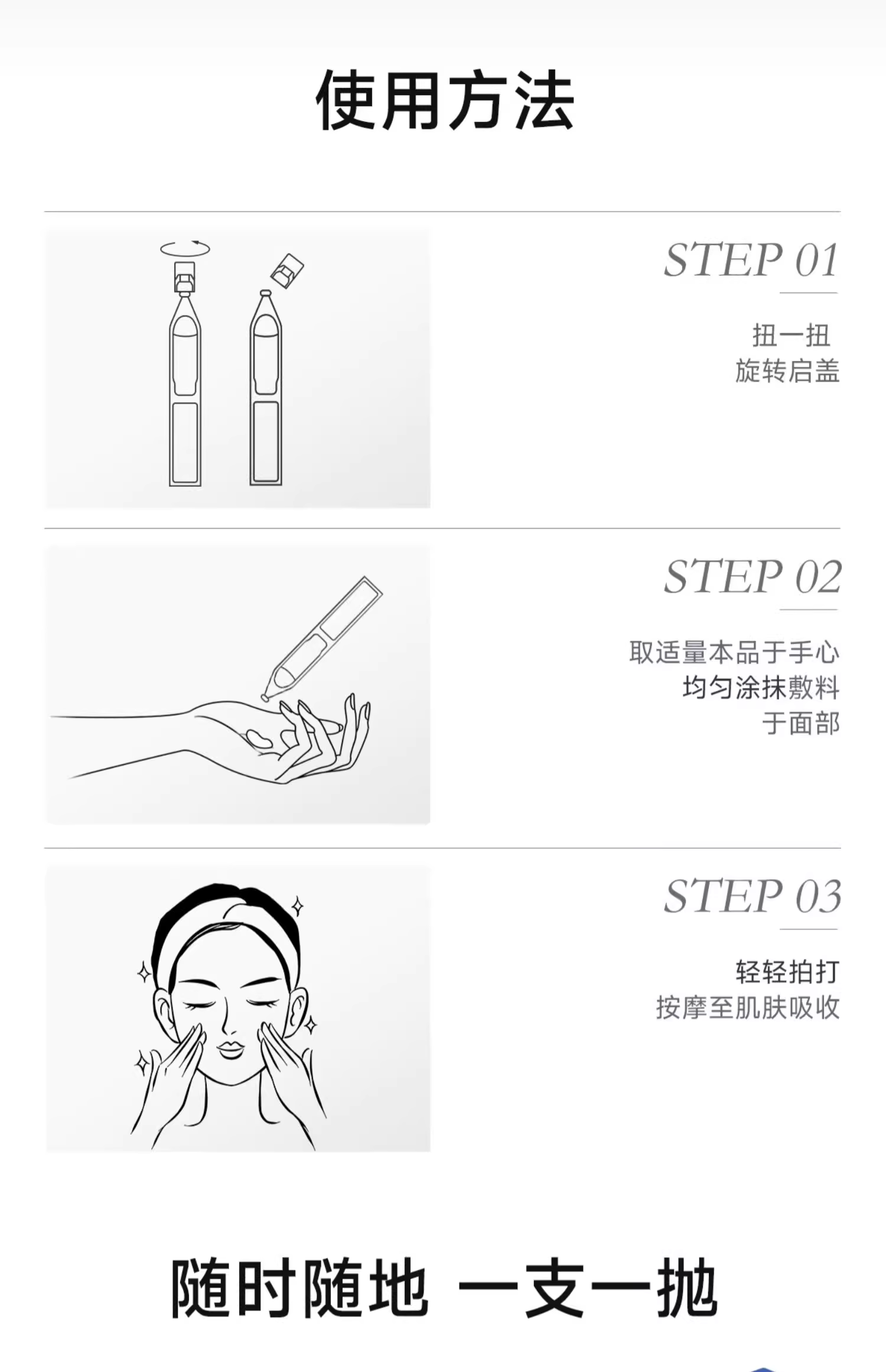 使用方法

STEP 01

扭一扭
旋转启盖

STEP 02

取适量本品于手心
均匀涂抹敷料
于面部

STEP 03

轻轻拍打
按摩至肌肤吸收

随时随地 一支一抛