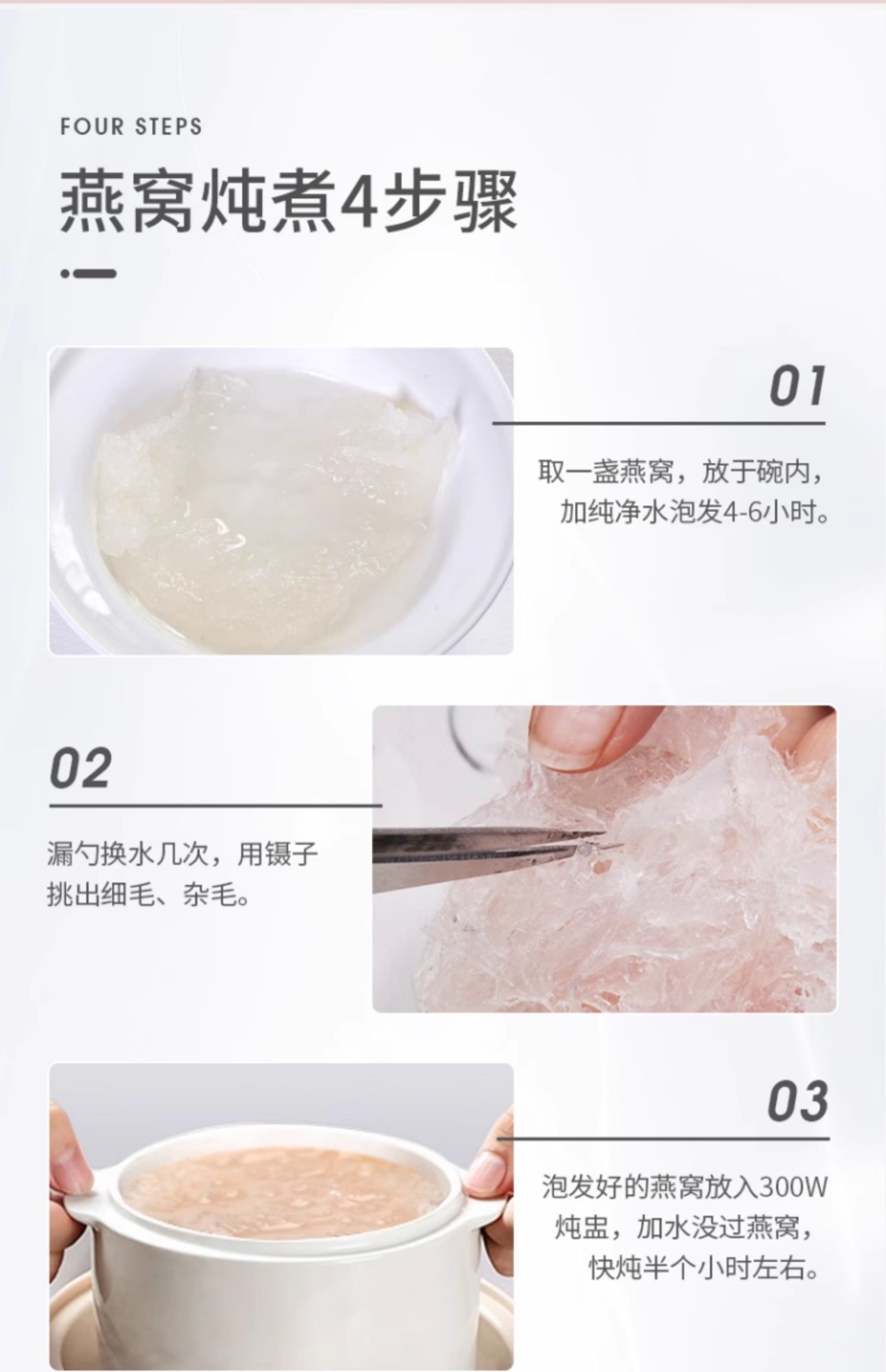 FOUR STEPS

燕窝炖煮4步骤

01

取一盏燕窝，放于碗内，加纯净水泡发4-6小时。

02

漏勺换水几次，用镊子挑出细毛、杂毛。

03

泡发好的燕窝放入300W炖盅，加水没过燕窝，快炖半个小时左右。