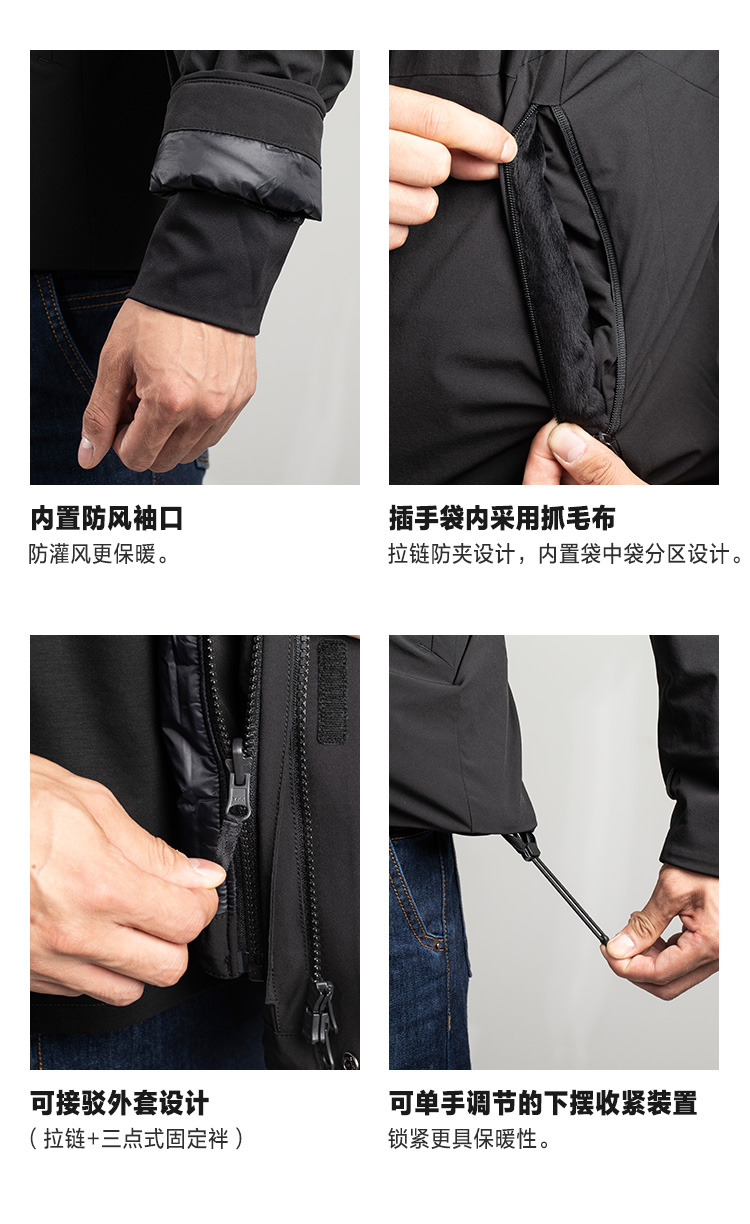 内置防风袖口
防灌风更保暖。

插手袋内采用抓毛布
拉链防夹设计，内置袋中袋分区设计。

可接驳外套设计
（拉链+三点式固定袢）

可单手调节的下摆收紧装置
锁紧更具保暖性。