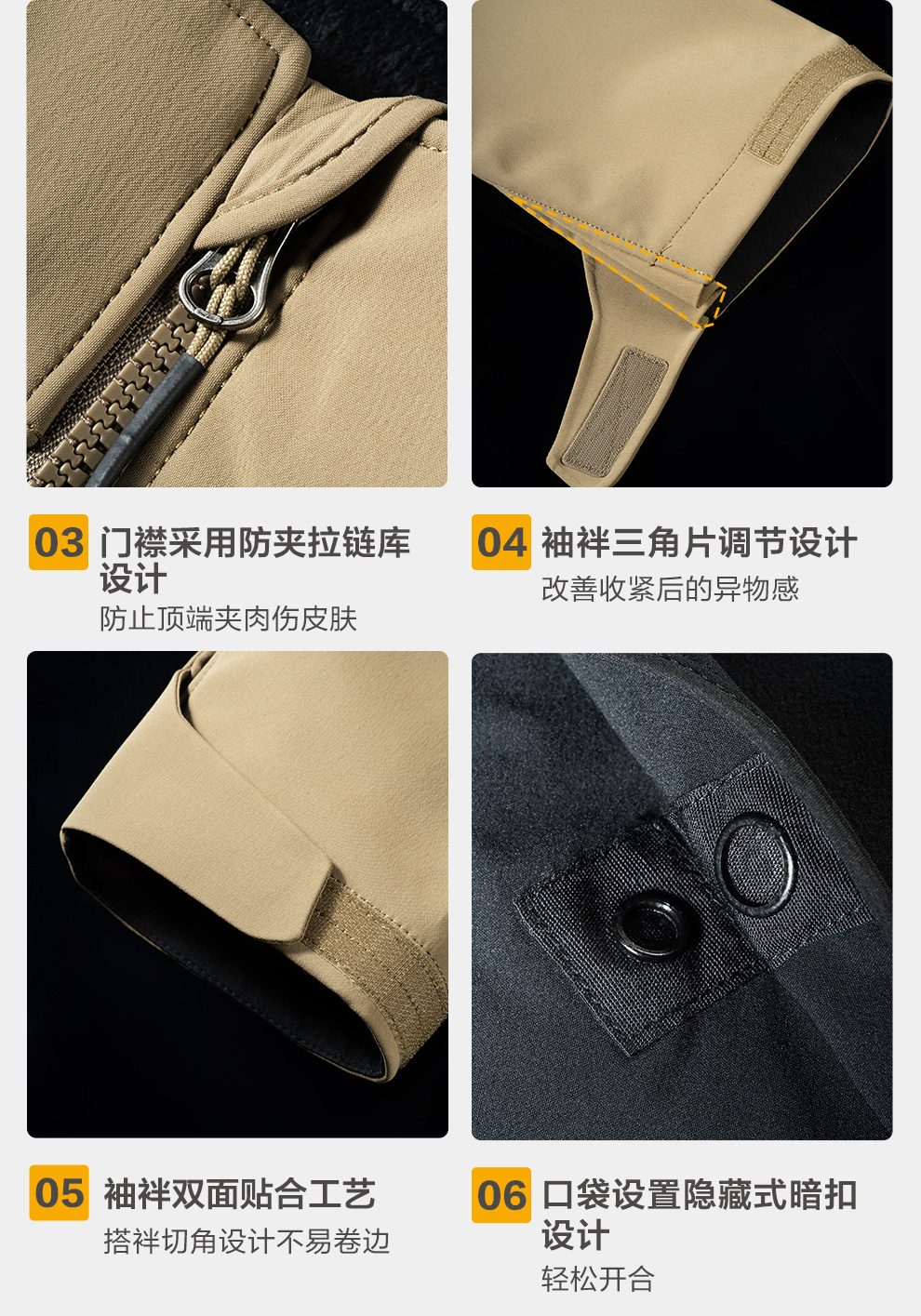 03 门襟采用防夹拉链库设计

防止顶端夹肉伤皮肤

04 袖袢三角片调节设计

改善收紧后的异物感

05 袖袢双面贴合工艺

搭袢切角设计不易卷边

06 口袋设置隐藏式暗扣设计

轻松开合