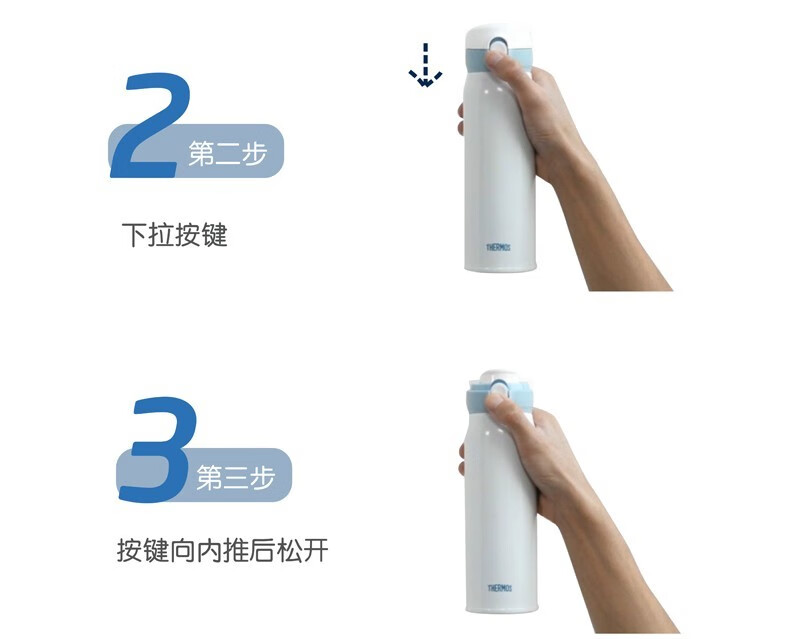 2 第二步

下拉按键

THERMOS

3 第三步

按键向内推后松开

THERMOS