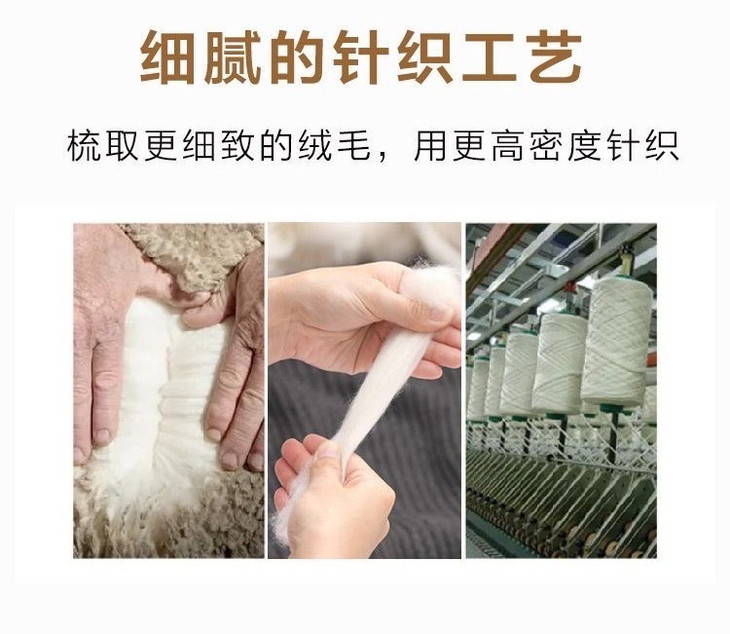 细腻的针织工艺

梳取更细致的绒毛，用更高密度针织