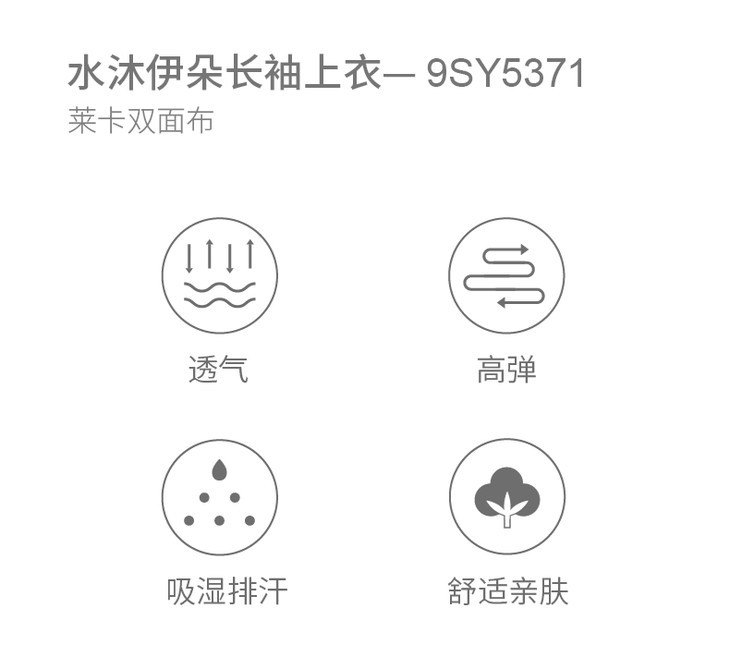 水沐伊朵长袖上衣— 9SY5371
莱卡双面布

透气

高弹

吸湿排汗

舒适亲肤