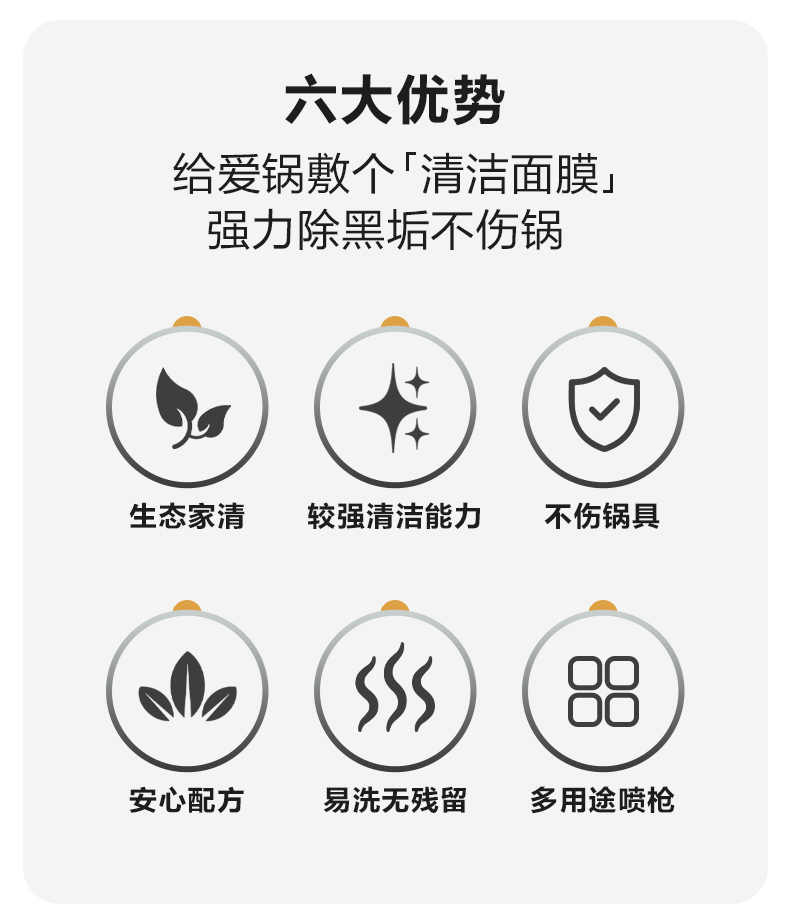 六大优势

给爱锅敷个「清洁面膜」
强力除黑垢不伤锅

生态家清

较强清洁能力

不伤锅具

安心配方

易洗无残留

多用途喷枪