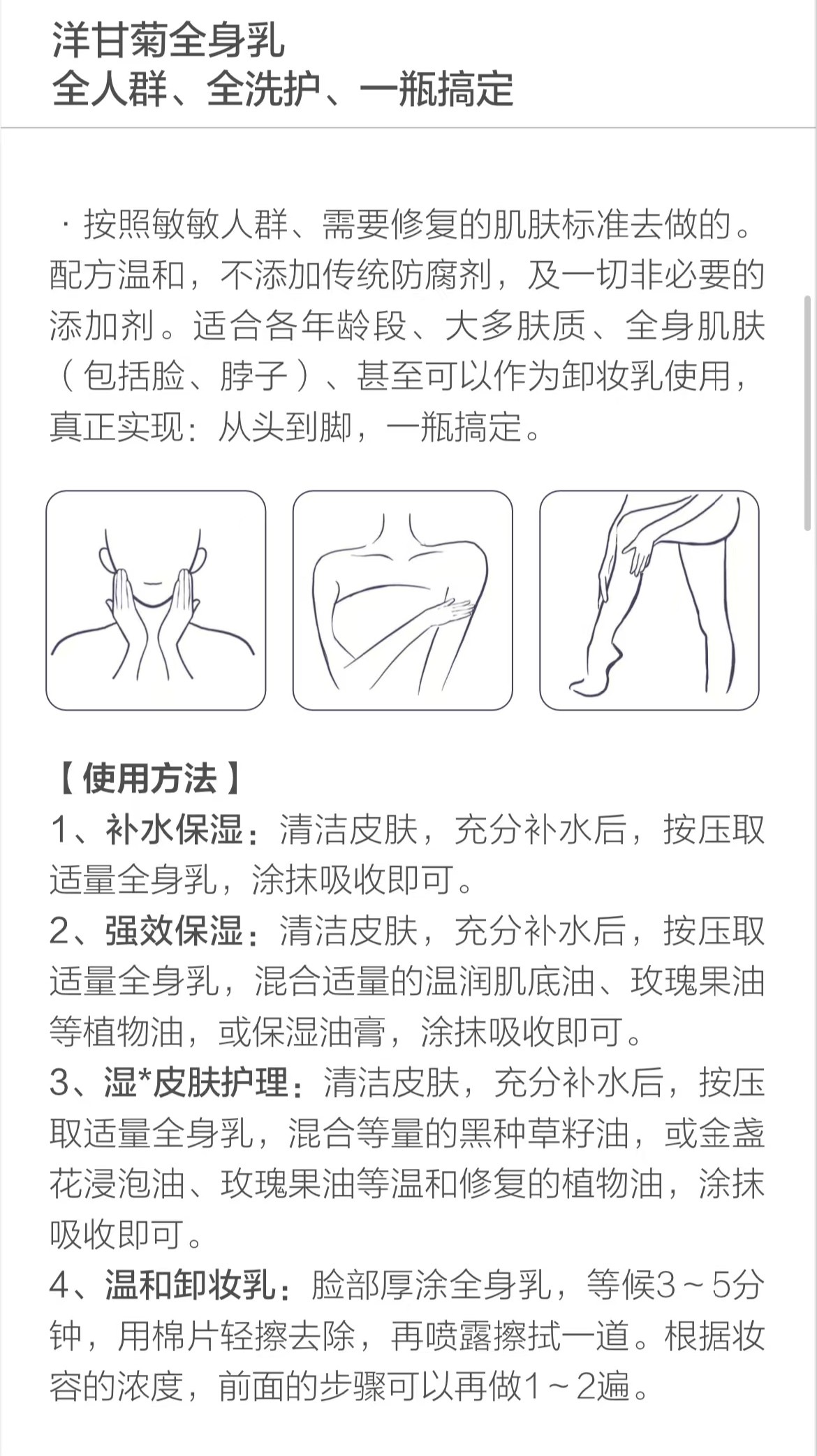 洋甘菊全身乳
全人群、全洗护、一瓶搞定

· 按照敏敏人群、需要修复的肌肤标准去做的。配方温和，不添加传统防腐剂，及一切非必要的添加剂。适合各年龄段、大多肤质、全身肌肤（包括脸、脖子）、甚至可以作为卸妆乳使用，真正实现：从头到脚，一瓶搞定。

【使用方法】
1、补水保湿：清洁皮肤，充分补水后，按压取适量全身乳，涂抹吸收即可。
2、强效保湿：清洁皮肤，充分补水后，按压取适量全身乳，混合适量的温润肌底油、玫瑰果油等植物油，或保湿油膏，涂抹吸收即可。
3、湿*皮肤护理：清洁皮肤，充分补水后，按压取适量全身乳，混合等量的黑种草籽油，或金盏花浸泡油、玫瑰果油等温和修复的植物油，涂抹吸收即可。
4、温和卸妆乳：脸部厚涂全身乳，等候3～5分钟，用棉片轻擦去除，再喷露擦拭一道。根据妆容的浓度，前面的步骤可以再做1～2遍。