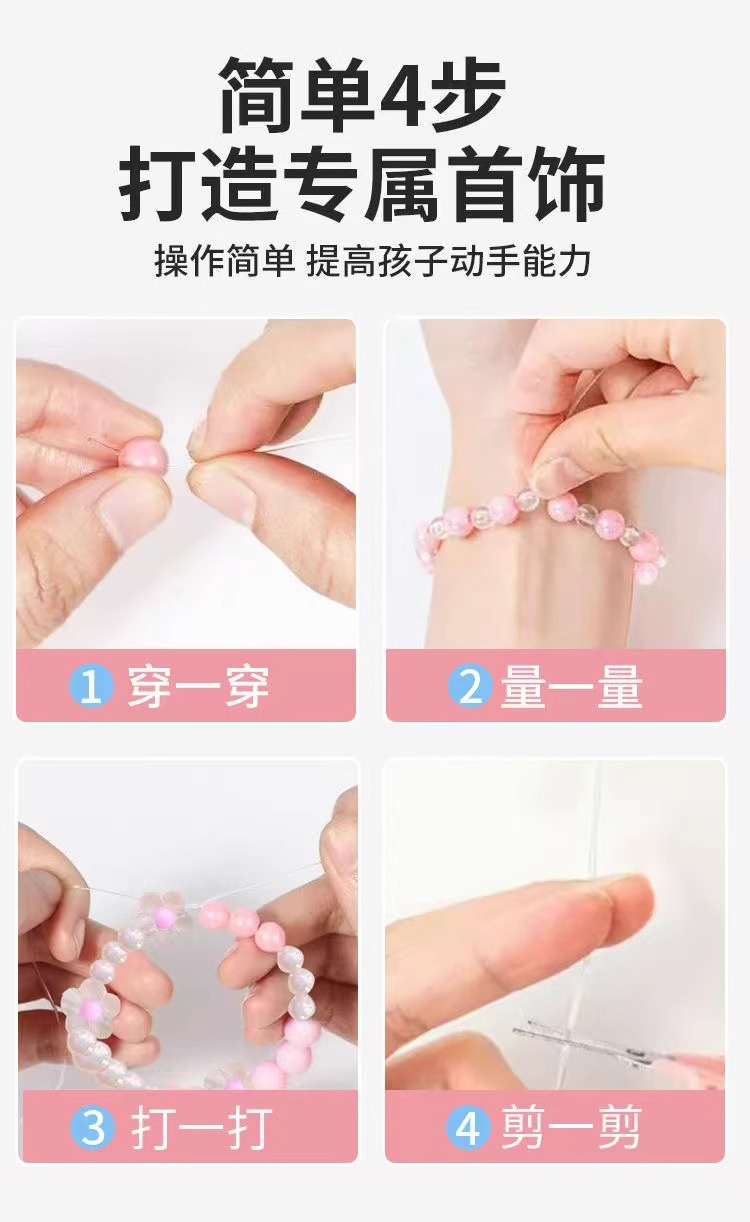 简单4步
打造专属首饰

操作简单 提高孩子动手能力

1 穿一穿

2 量一量

3 打一打

4 剪一剪