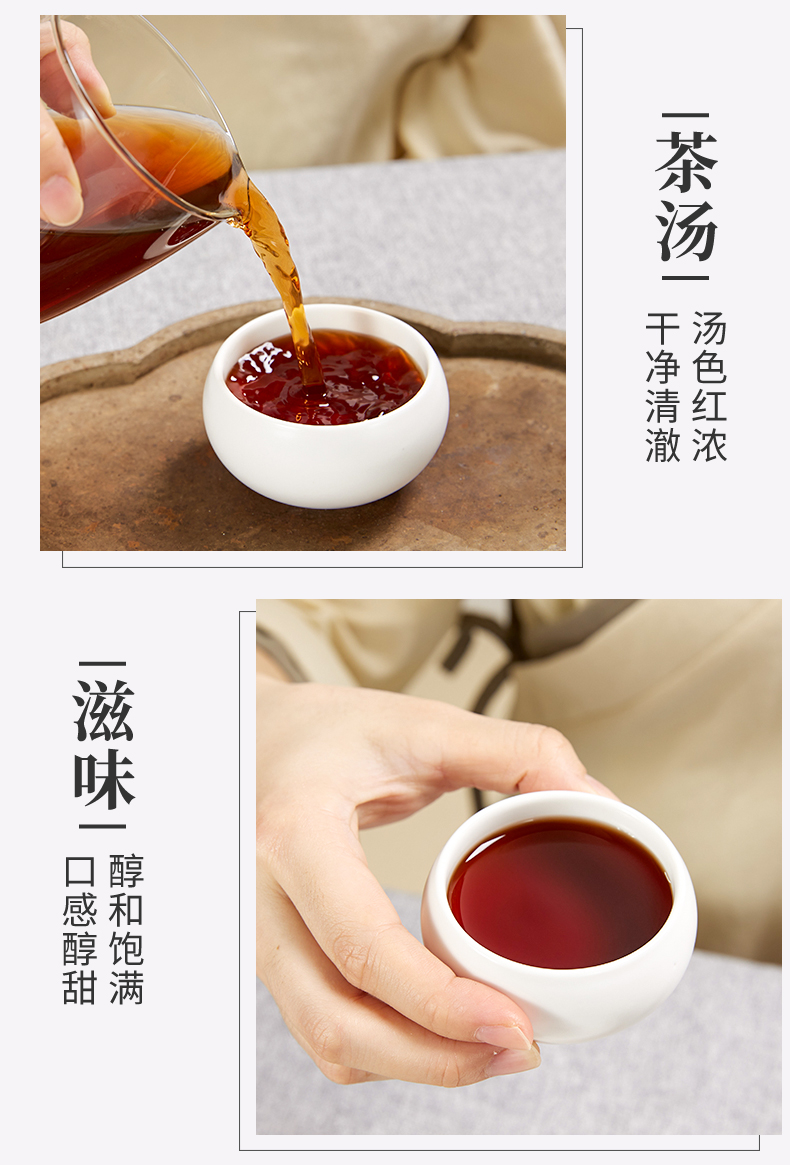 茶汤

汤色红浓
干净清澈

滋味

醇和饱满
口感醇甜